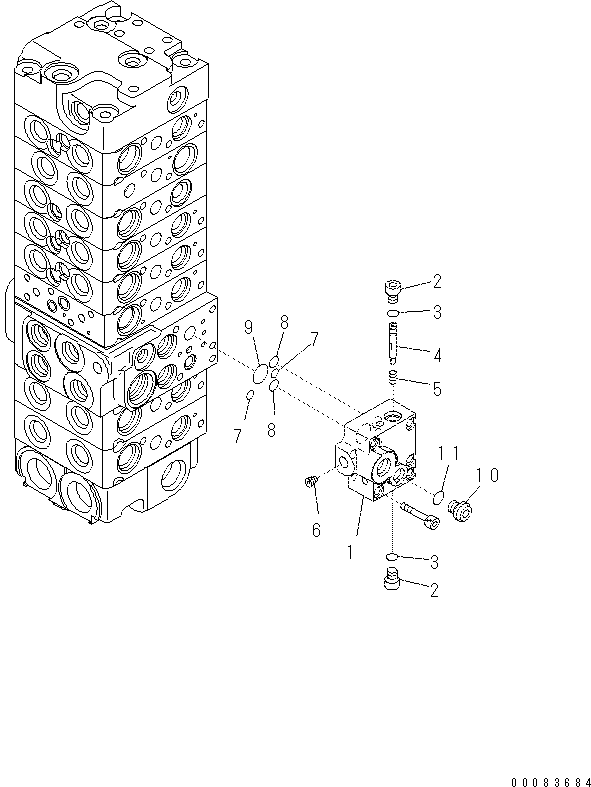 2
3
9
8
7
4
5
7
8
11
10
6
1
3
2
00083684