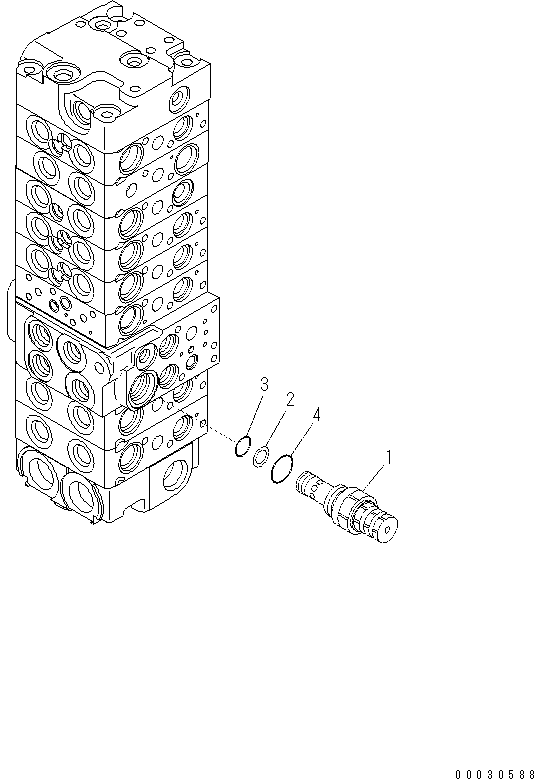 3
2
4
1

00030588