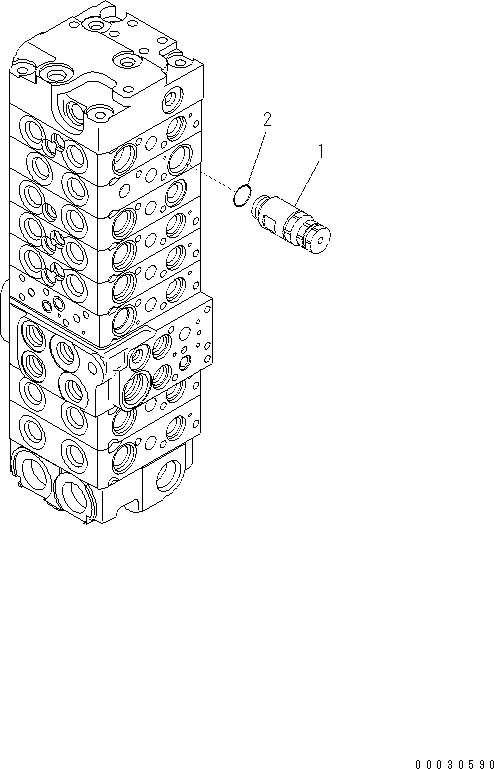 2
1
00030590