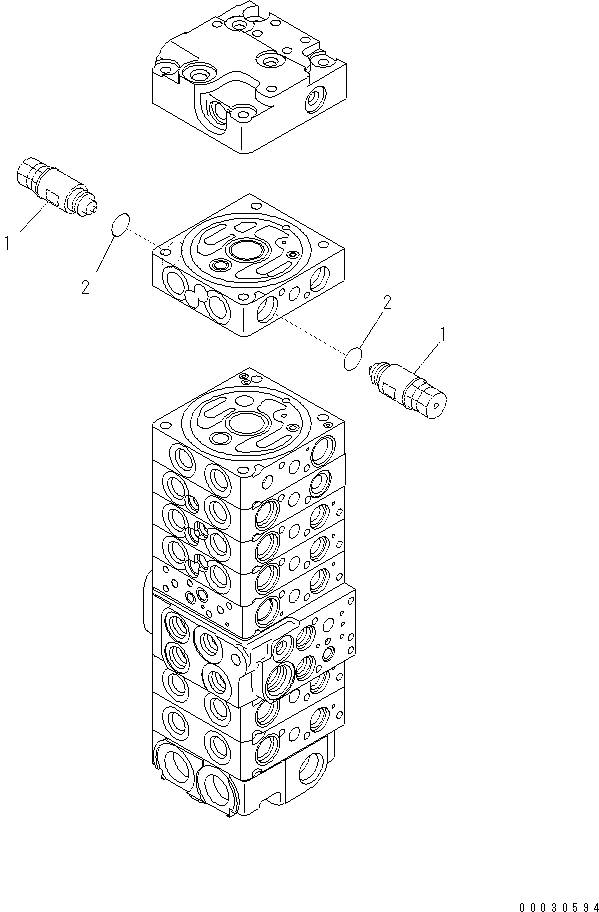 1
2
2
1
00030594