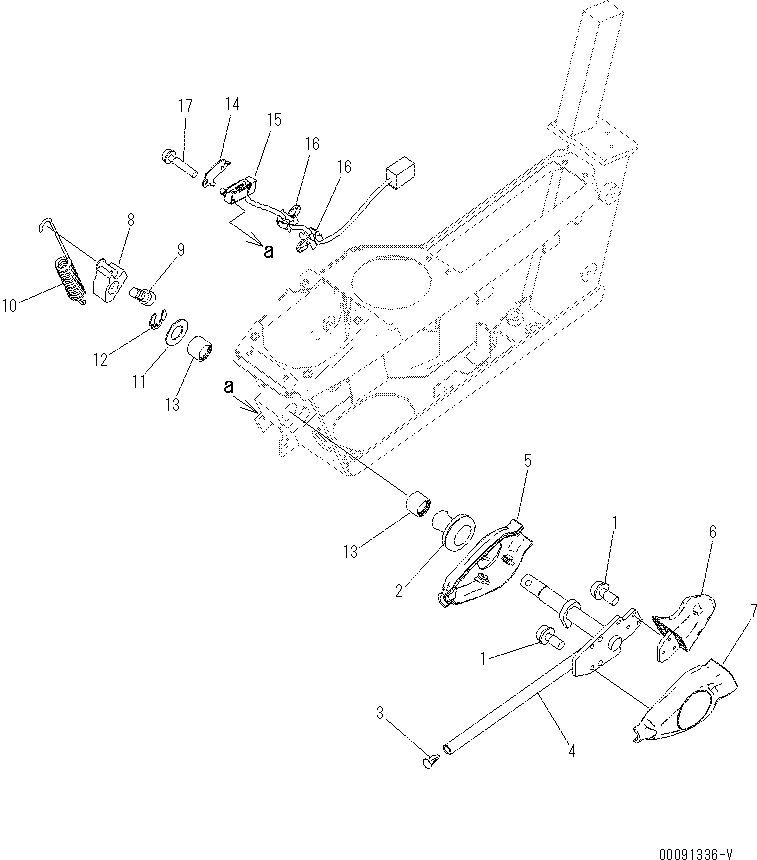 17
14
15
16
16
a
8
9
10
12
11
13
a
5
13
2
1
6
7
1
3
4
00091336-V