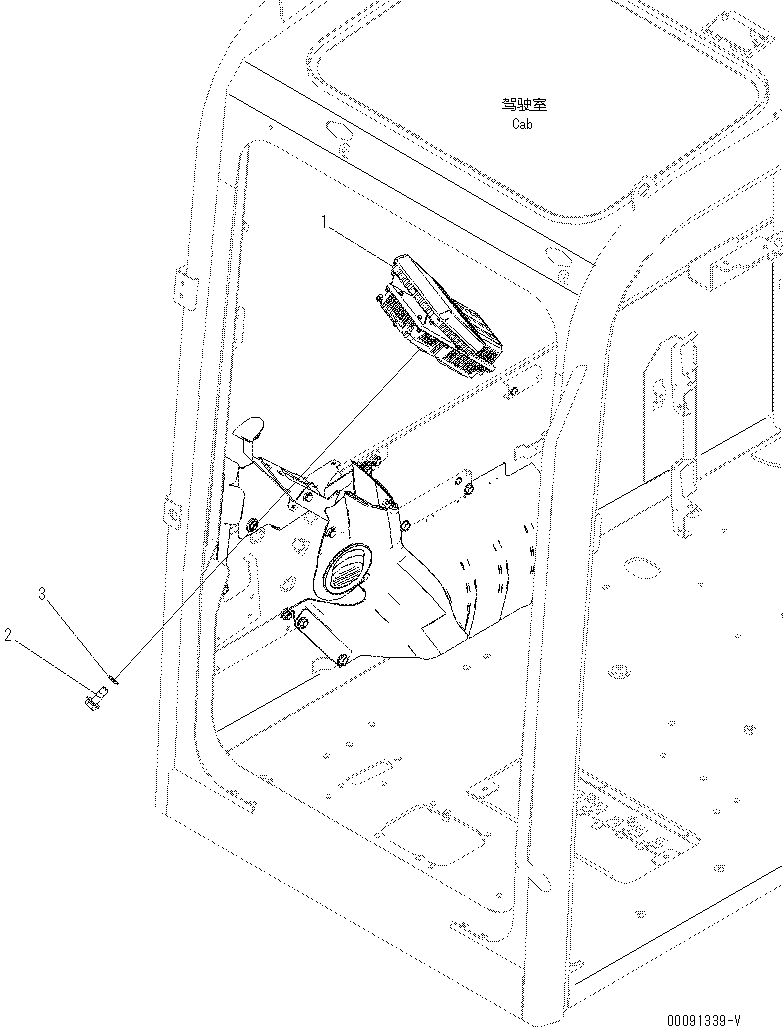 驾驶室
Cab

1

3

2

00091339-V