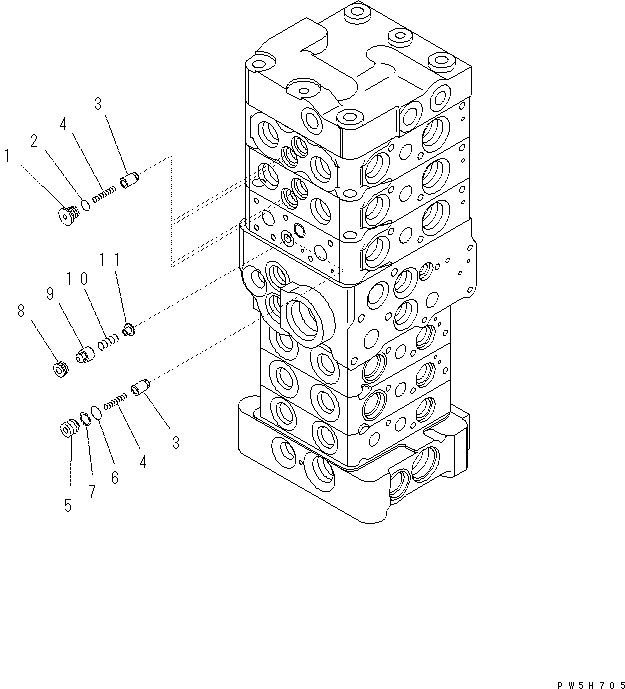 3
4
2
1
11
10
9
8
3
4
6
7
5
PW5H705