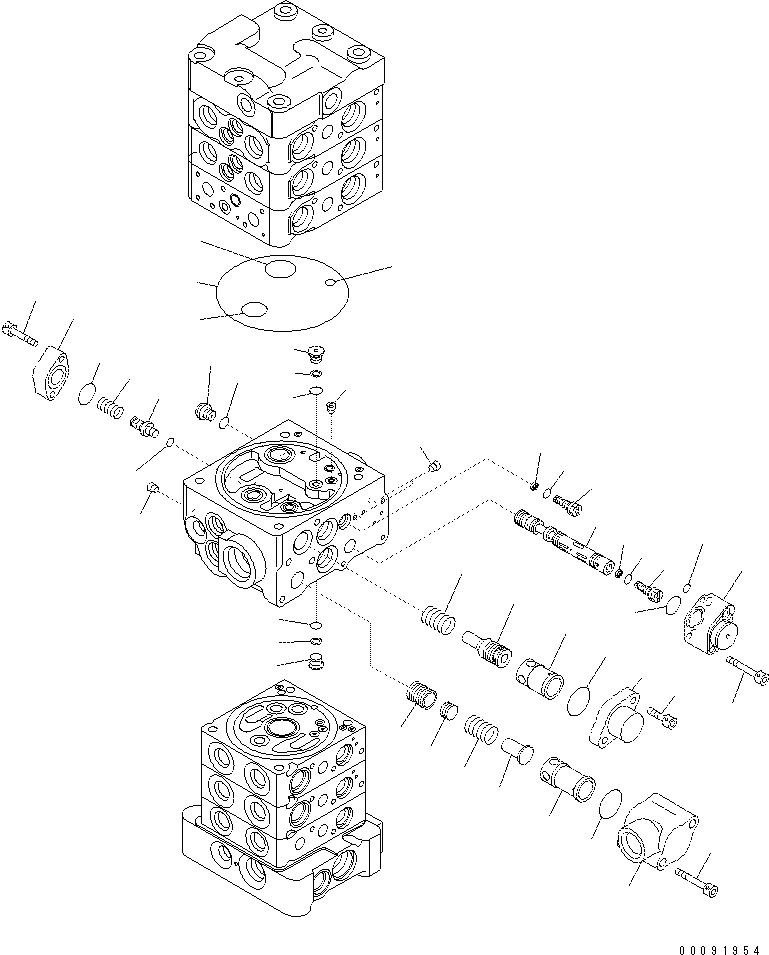 00091954