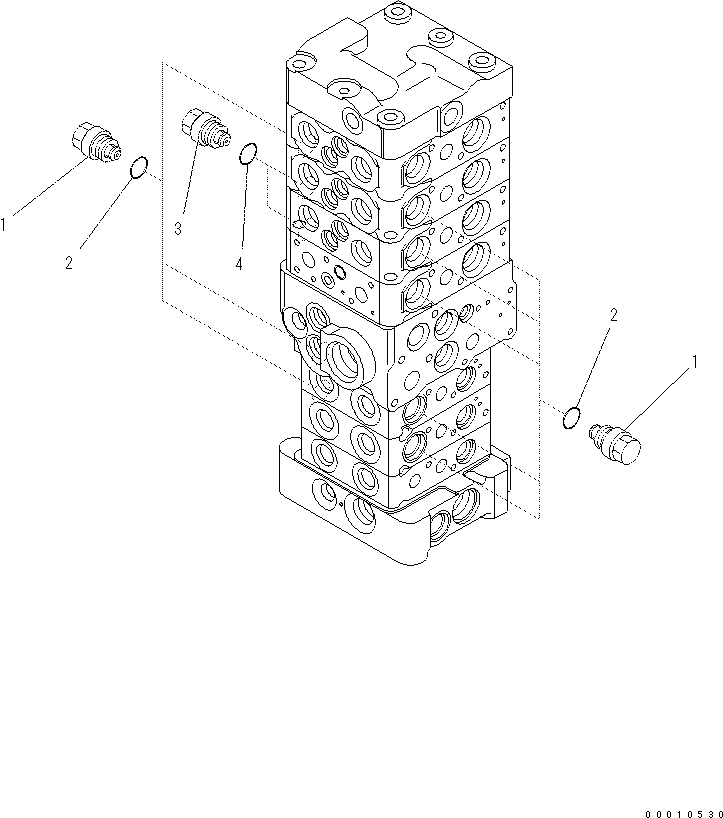 1
2
3
4
2
1
00010530