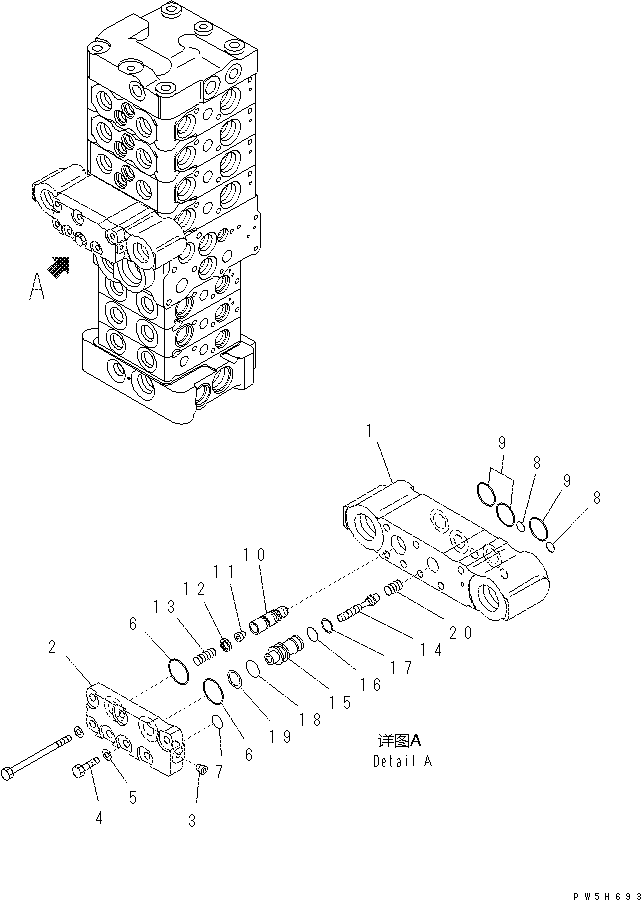 A

1
9
8
9
8
10
11
12
13
6
2
20
14
17
16
15
18
19
6
7
5
4
3

详图A
Detail A

PW5H693