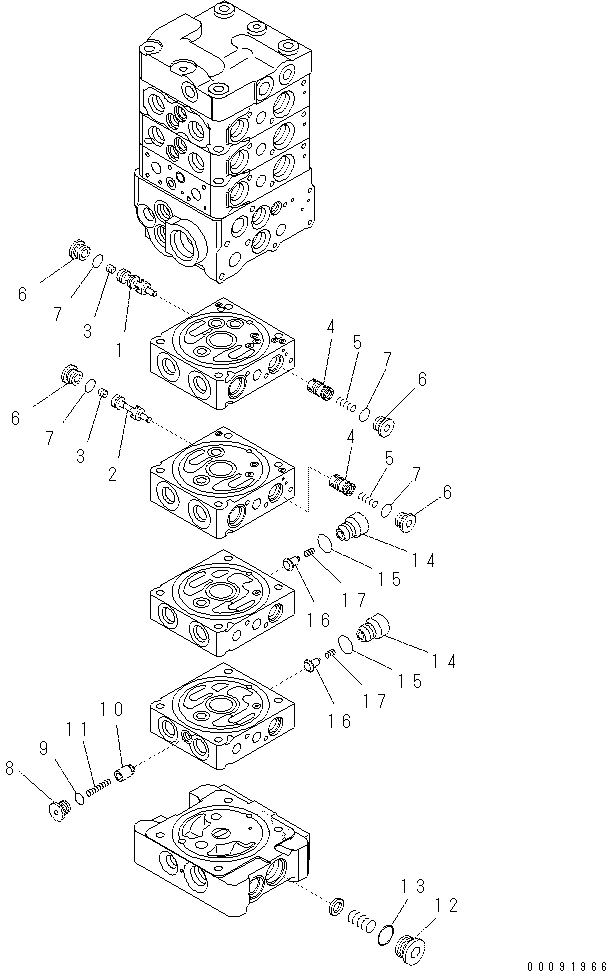 6
7
3
1
4
5
7
6
6
7
3
2
4
5
7
6
14
15
17
16
14
15
17
16
10
11
9
8
13
12
00091966