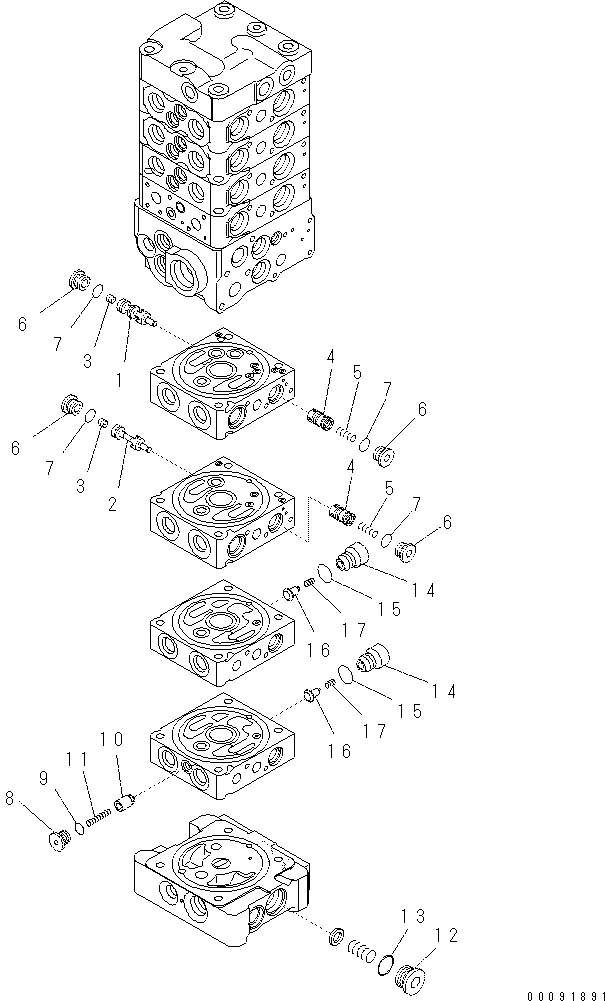 6
7
3
1
4
5
7
6
6
7
3
2
4
5
7
6
14
15
17
16
14
15
17
16
10
11
9
8
13
12
00091891