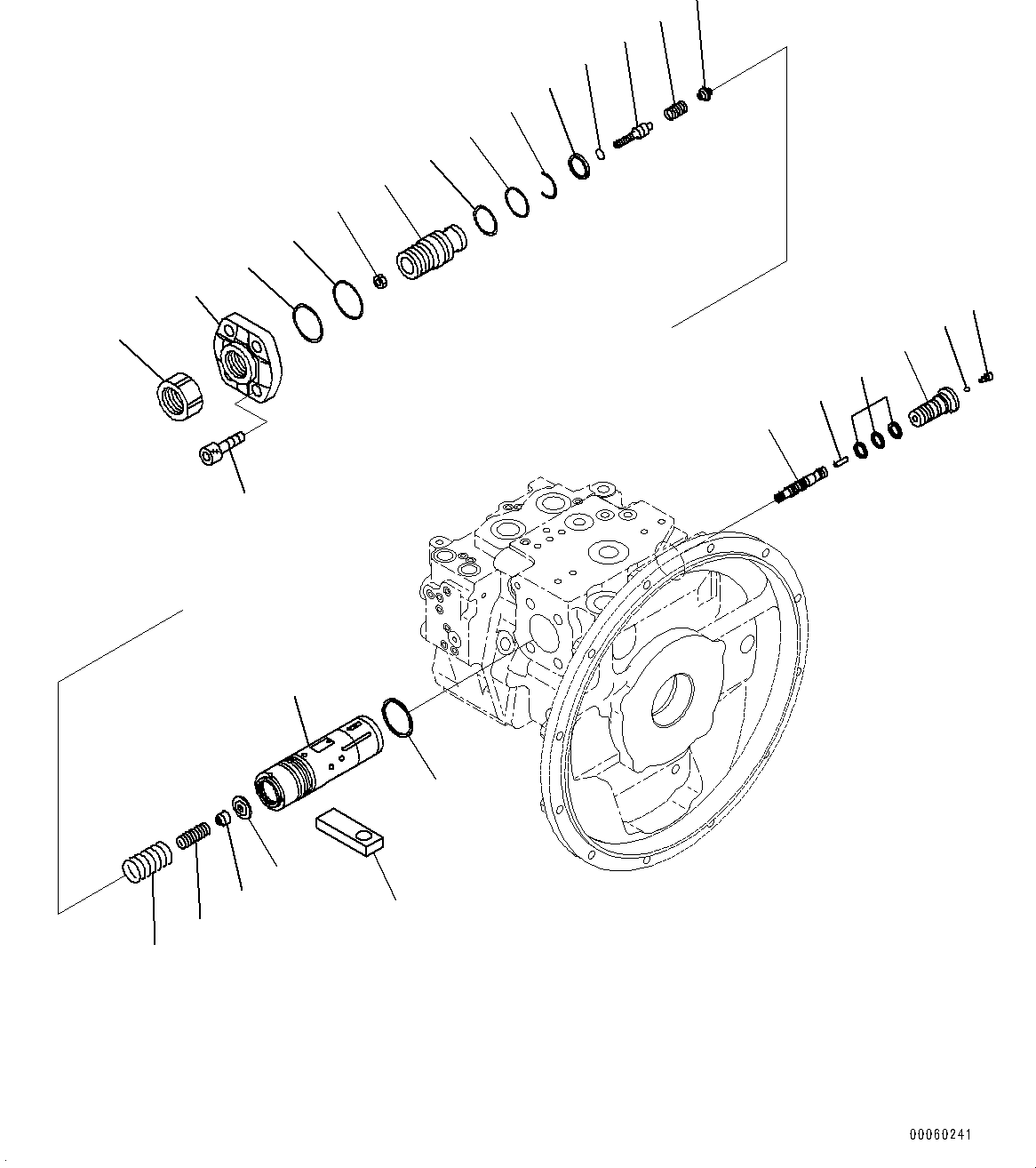 00060241