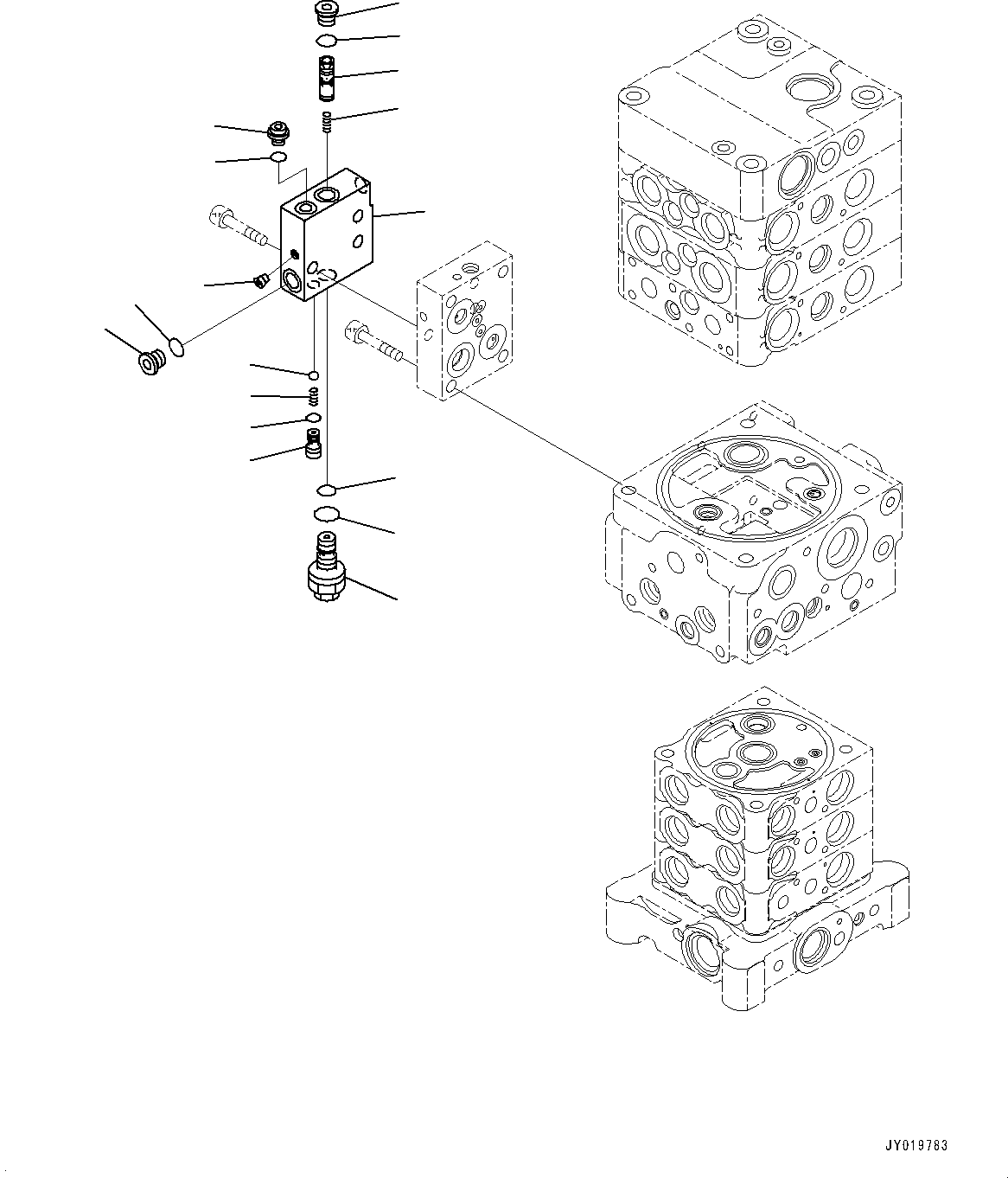 JY019783