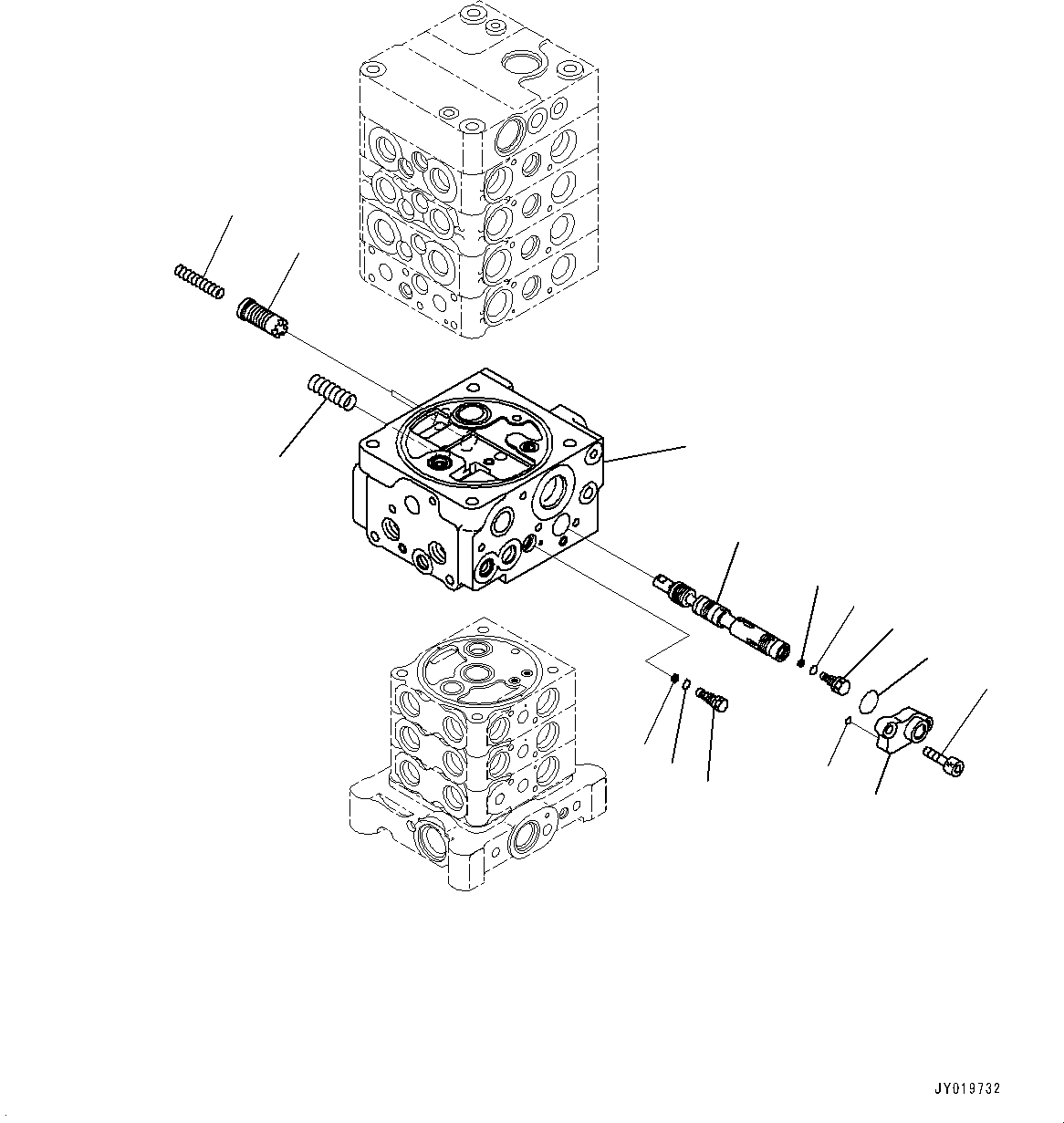 JY019732