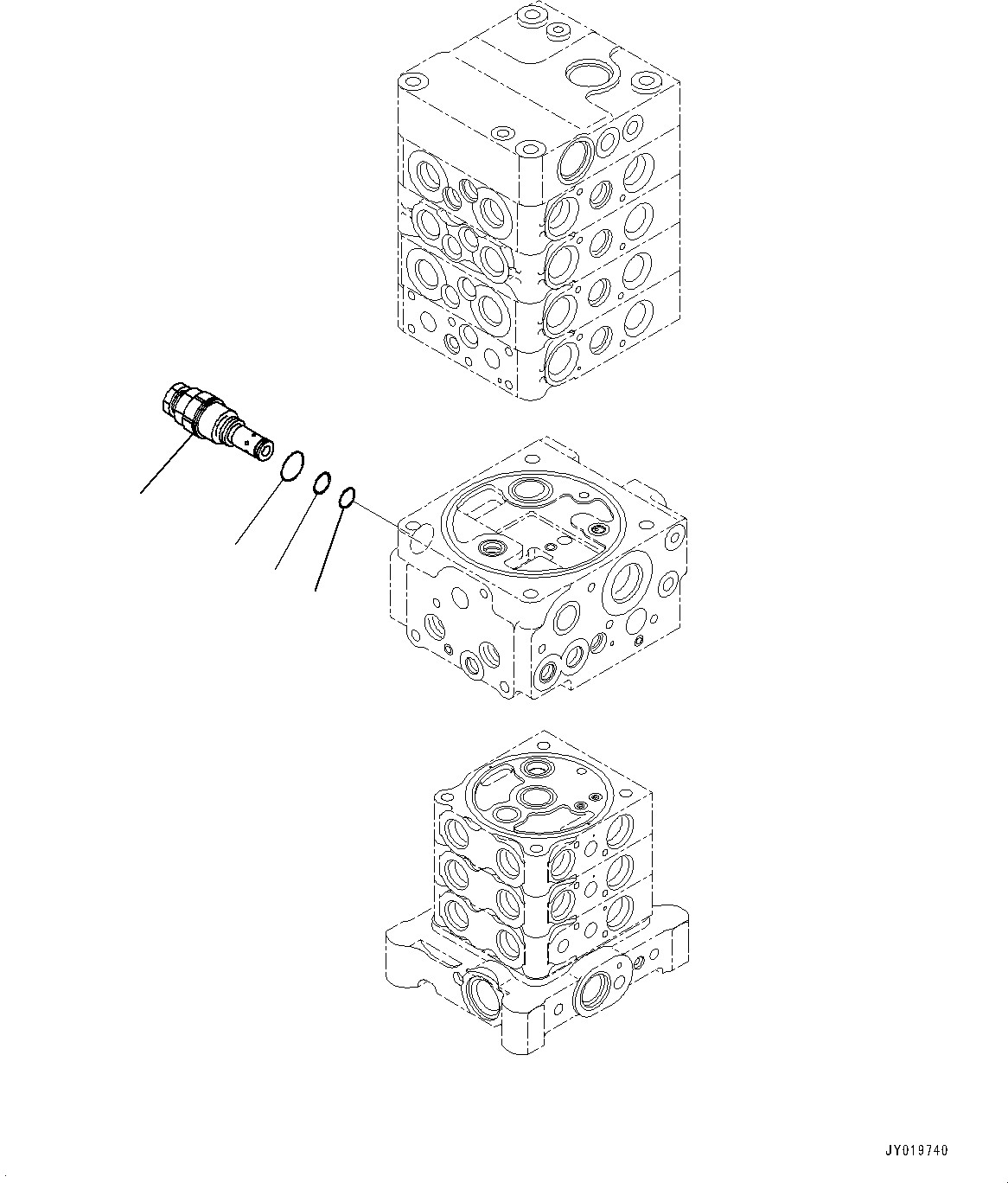 JY019740