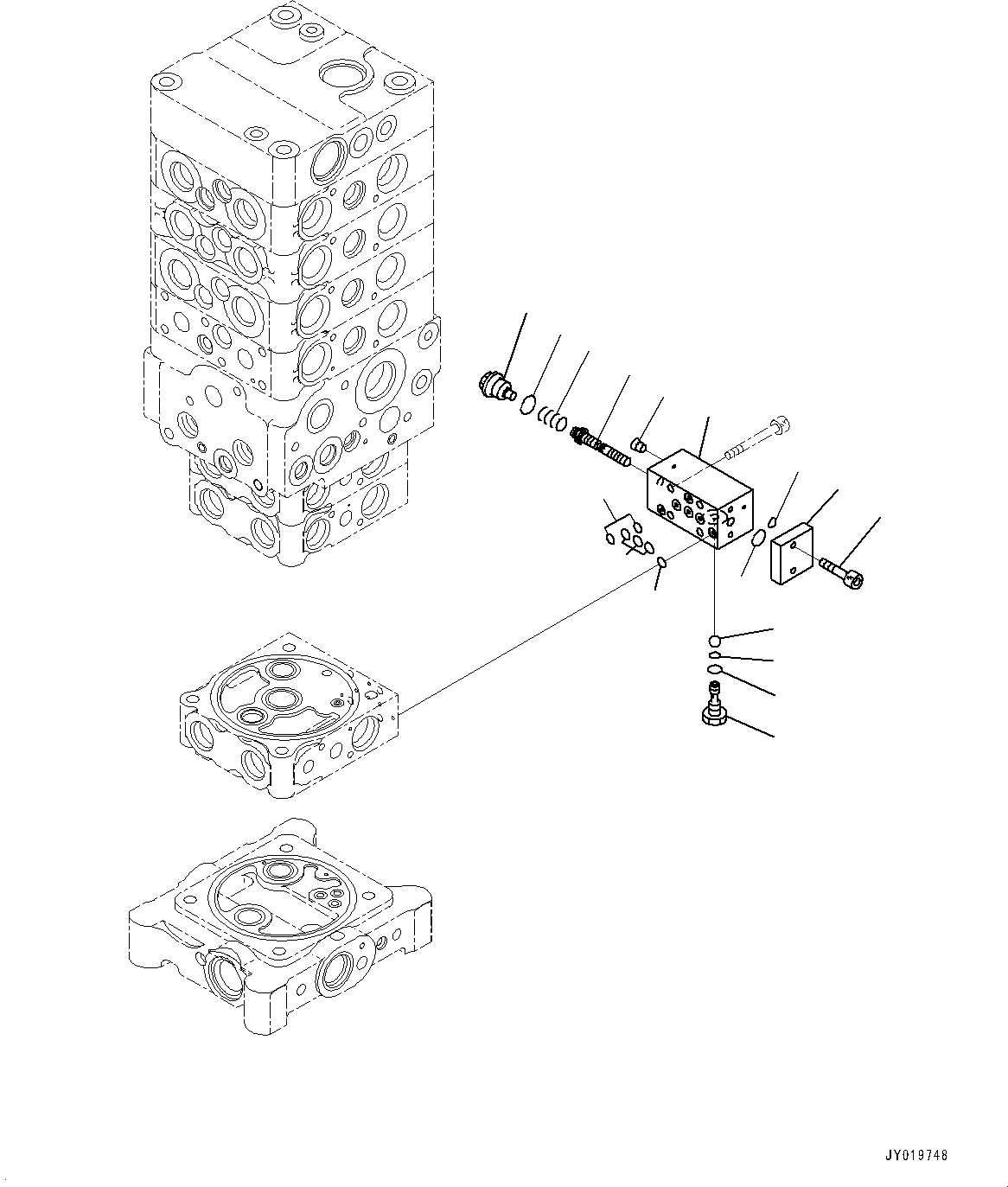 JY019748