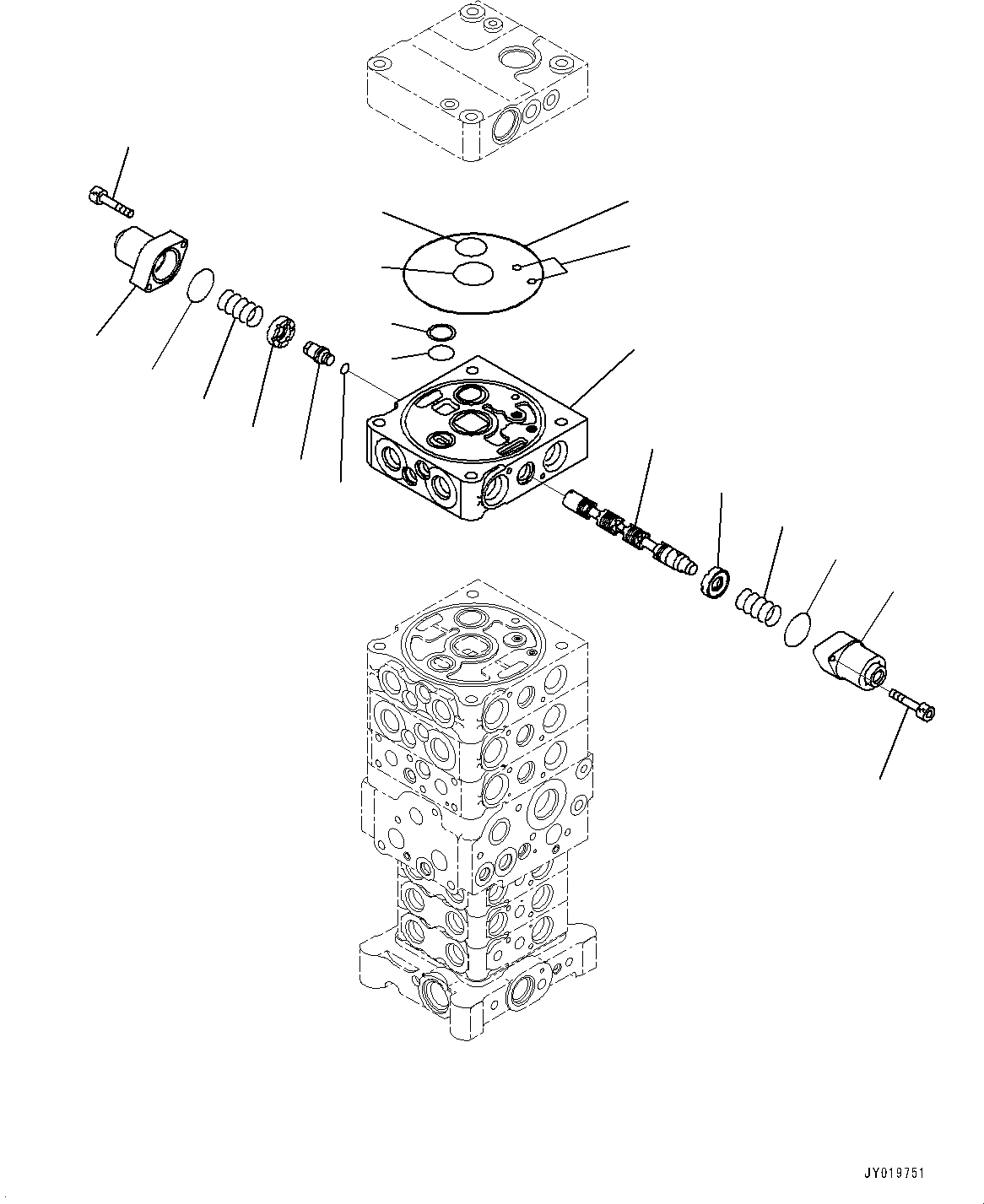 JY019751