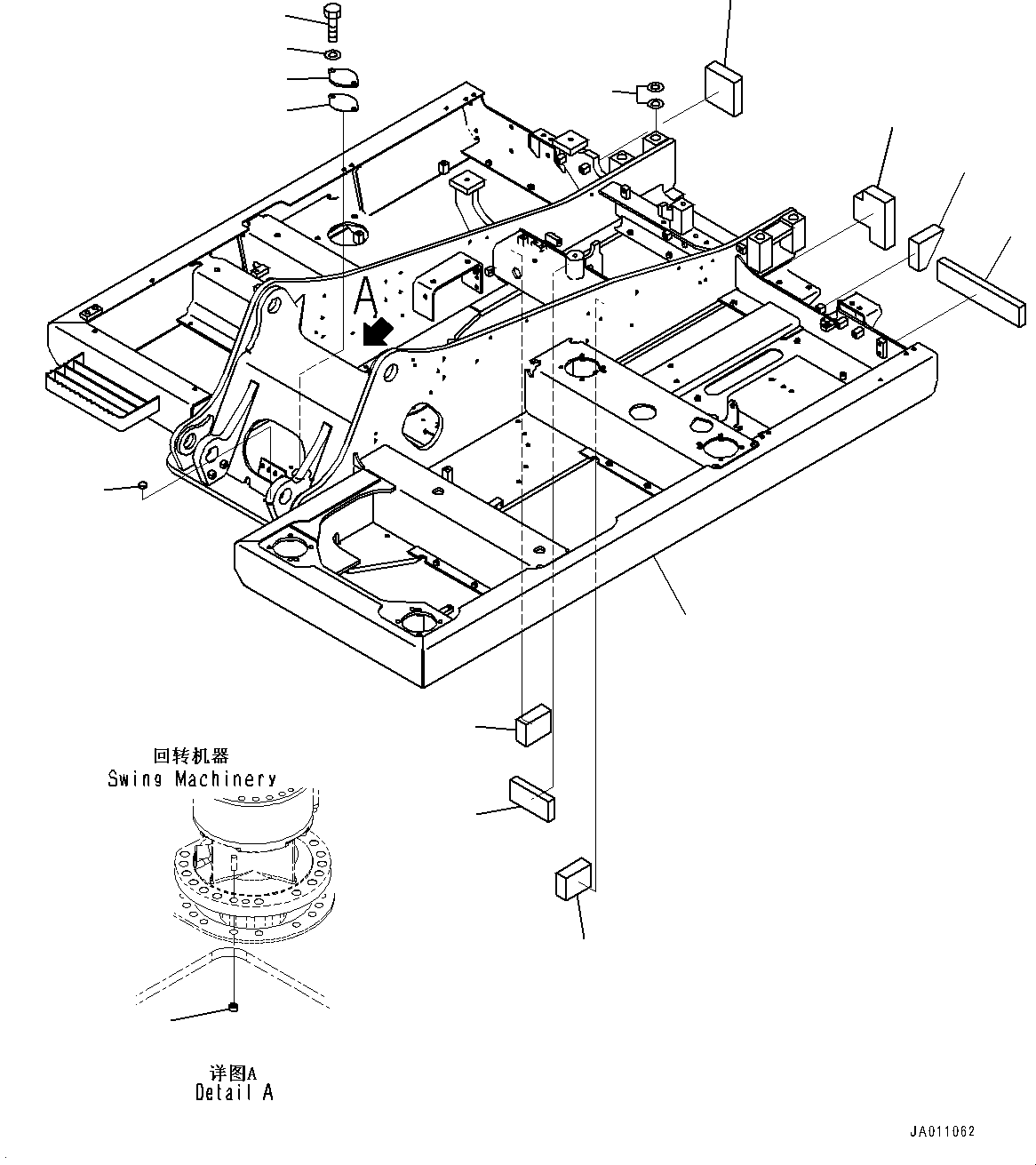 A

回转机器
Swing Machinery

详图A
Detail A

JA011062