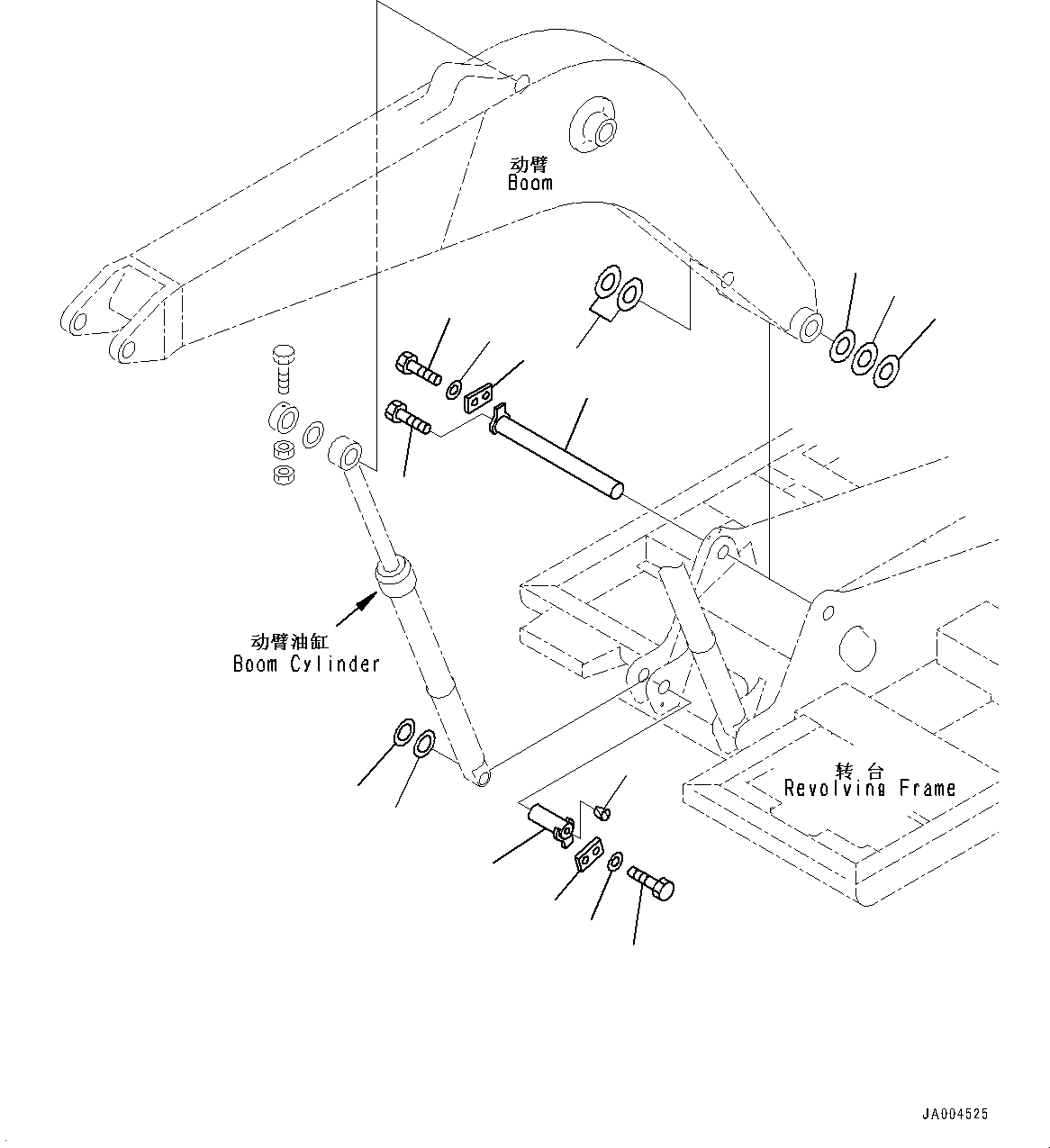 动臂
Boom

动臂油缸
Boom Cylinder

转台
Revolving Frame

JA004525