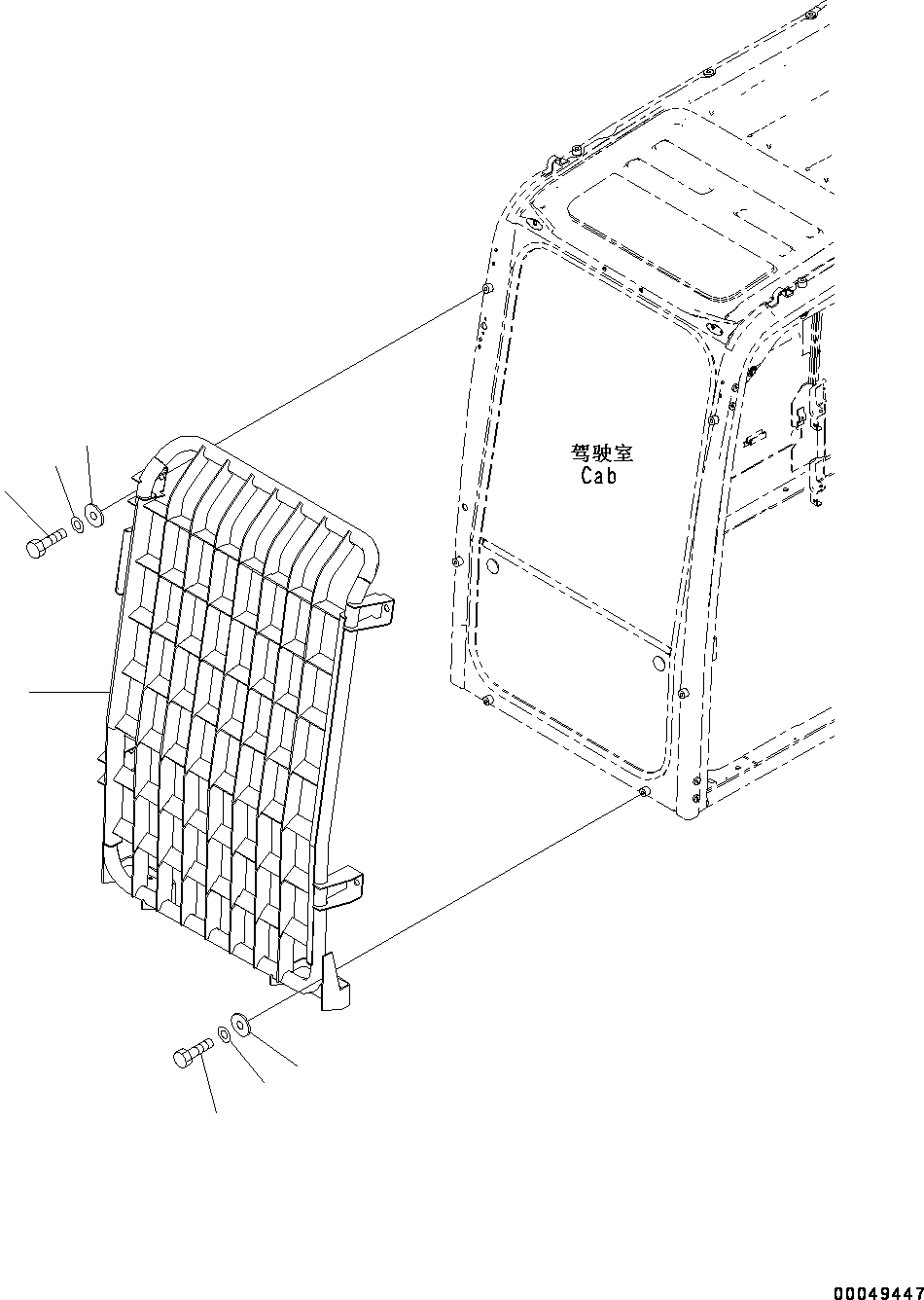 驾驶室
Cab

00049447