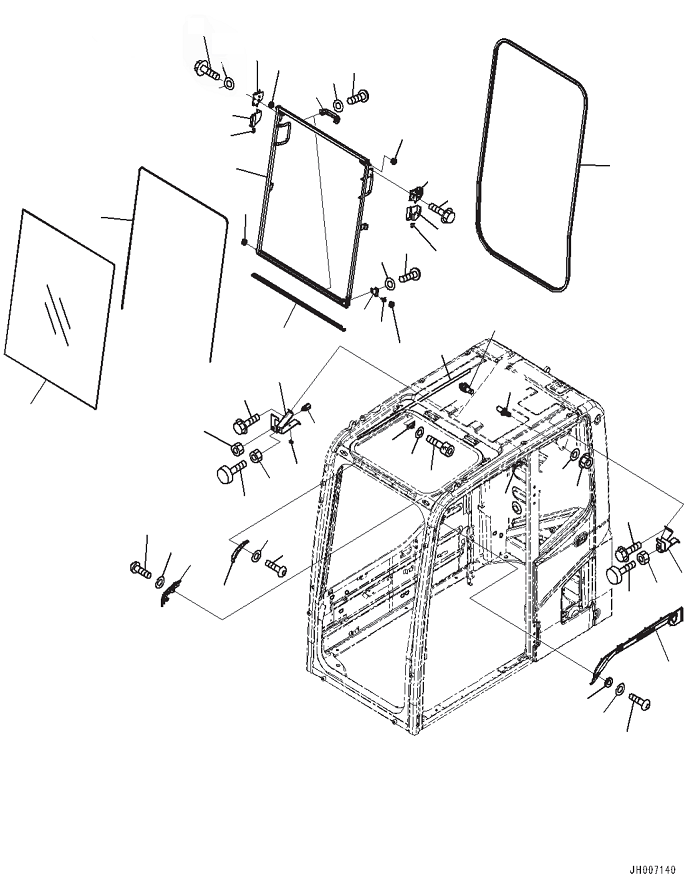 JH007140