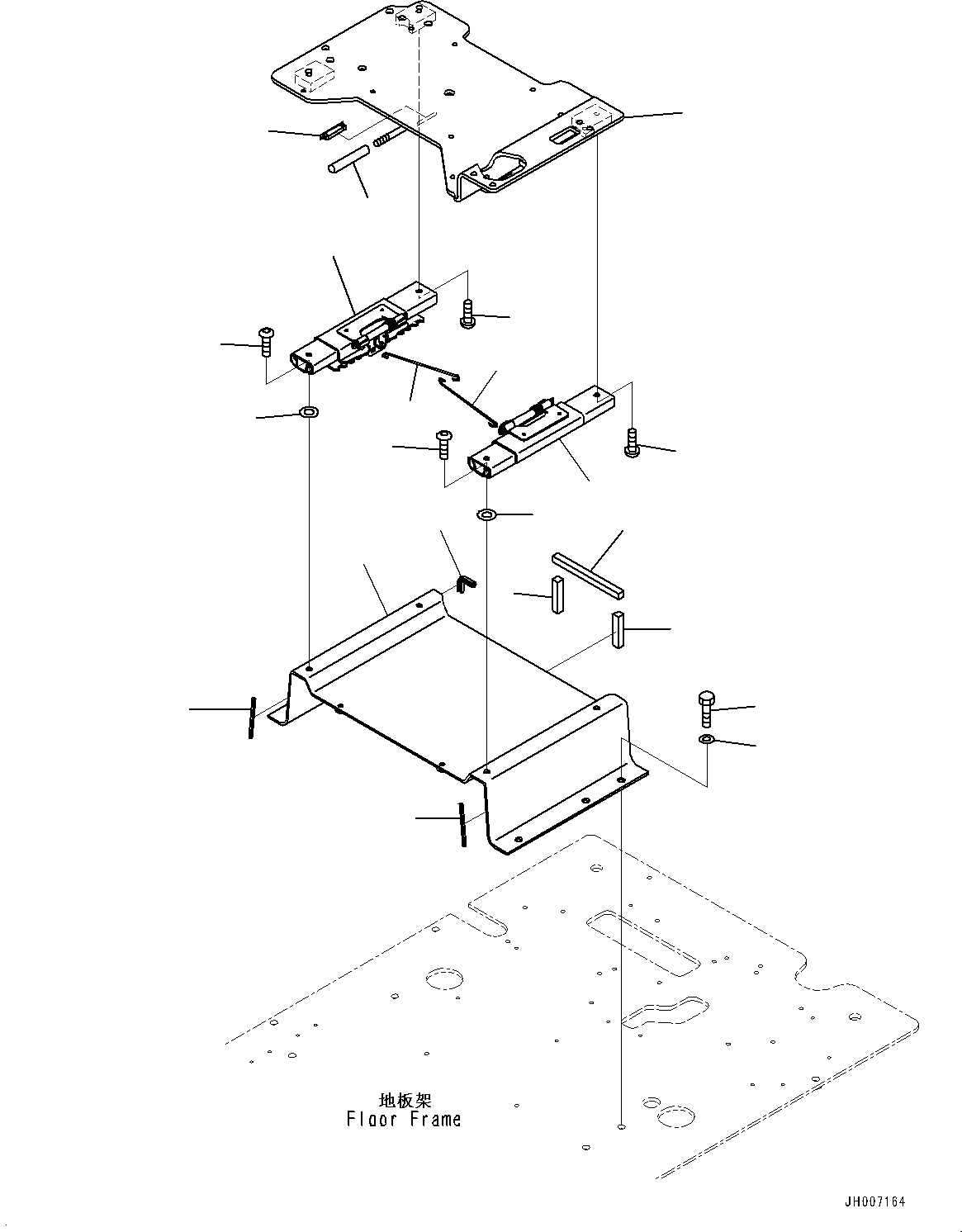 地板架
Floor Frame

JH007164