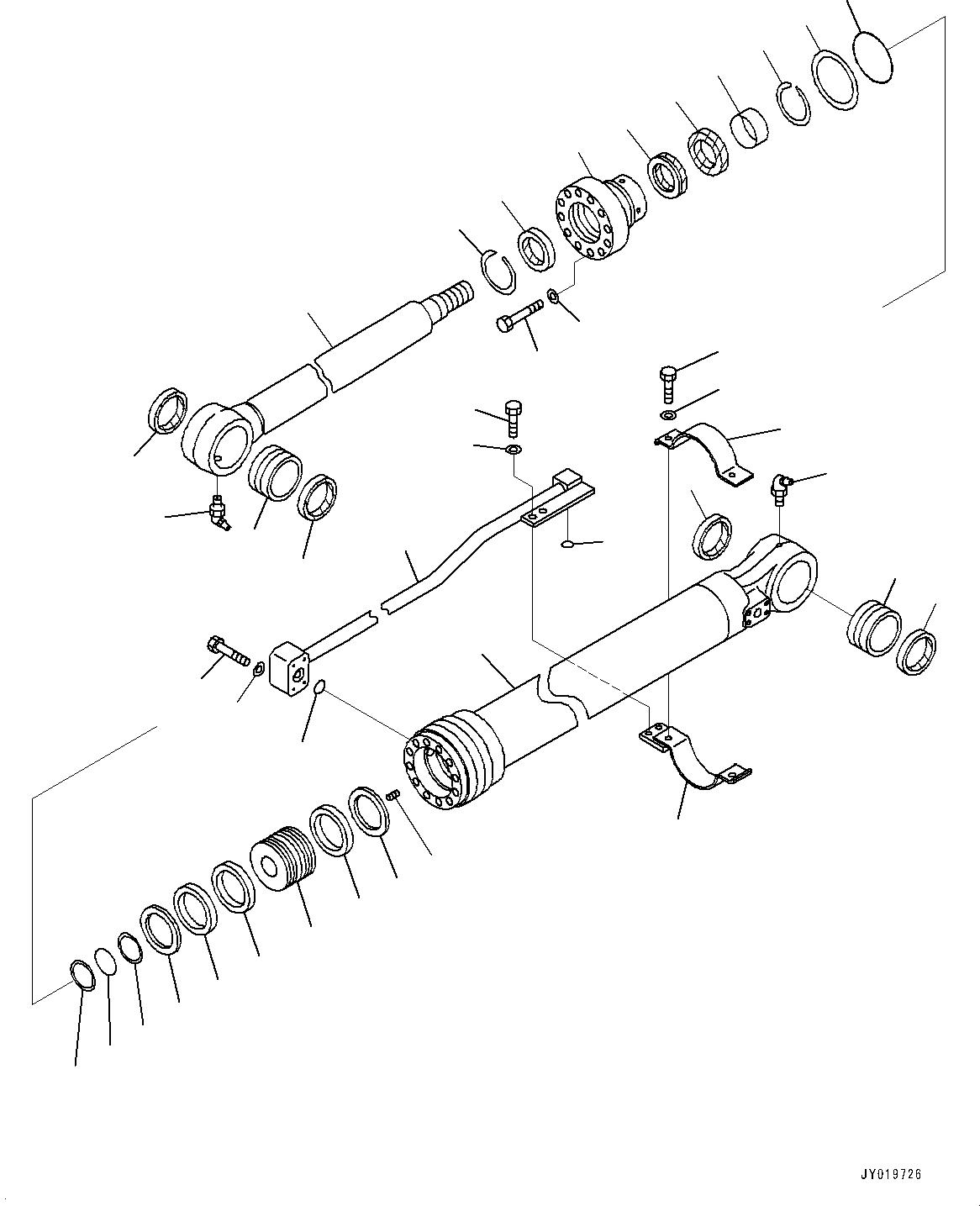 JY019726