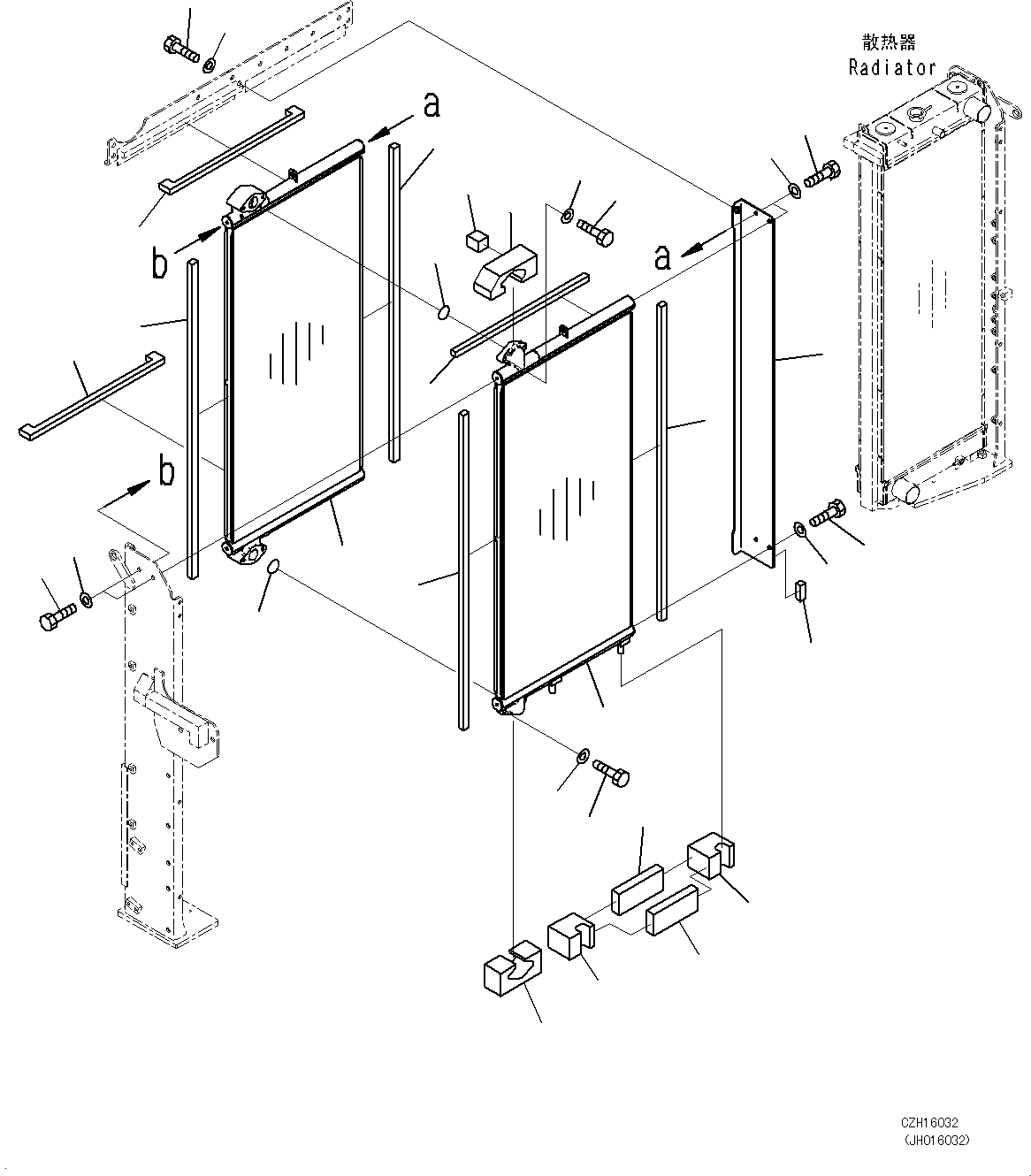 散热器
Radiator

a
b
a
b

CZH16032
(JH016032)