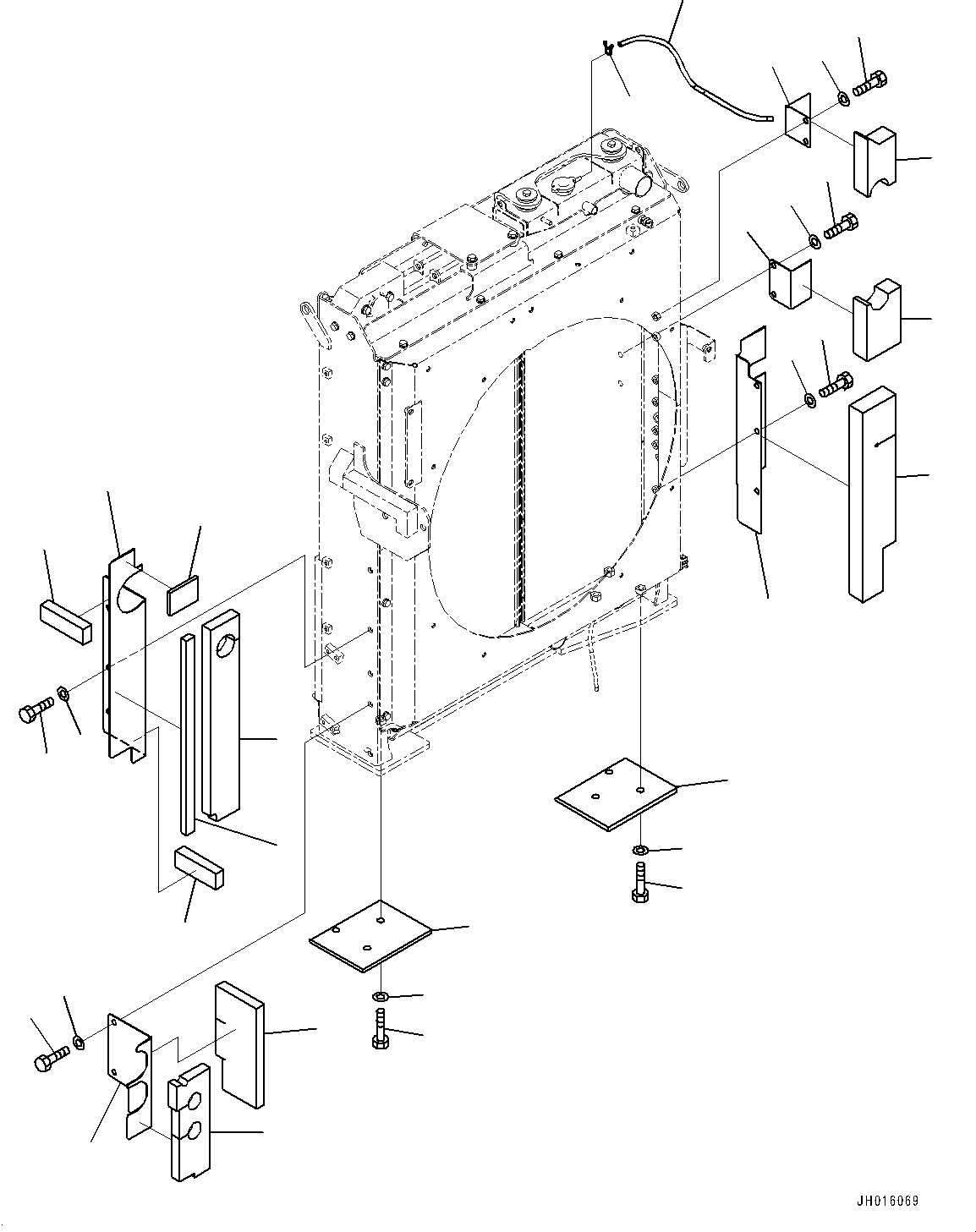 JH016069