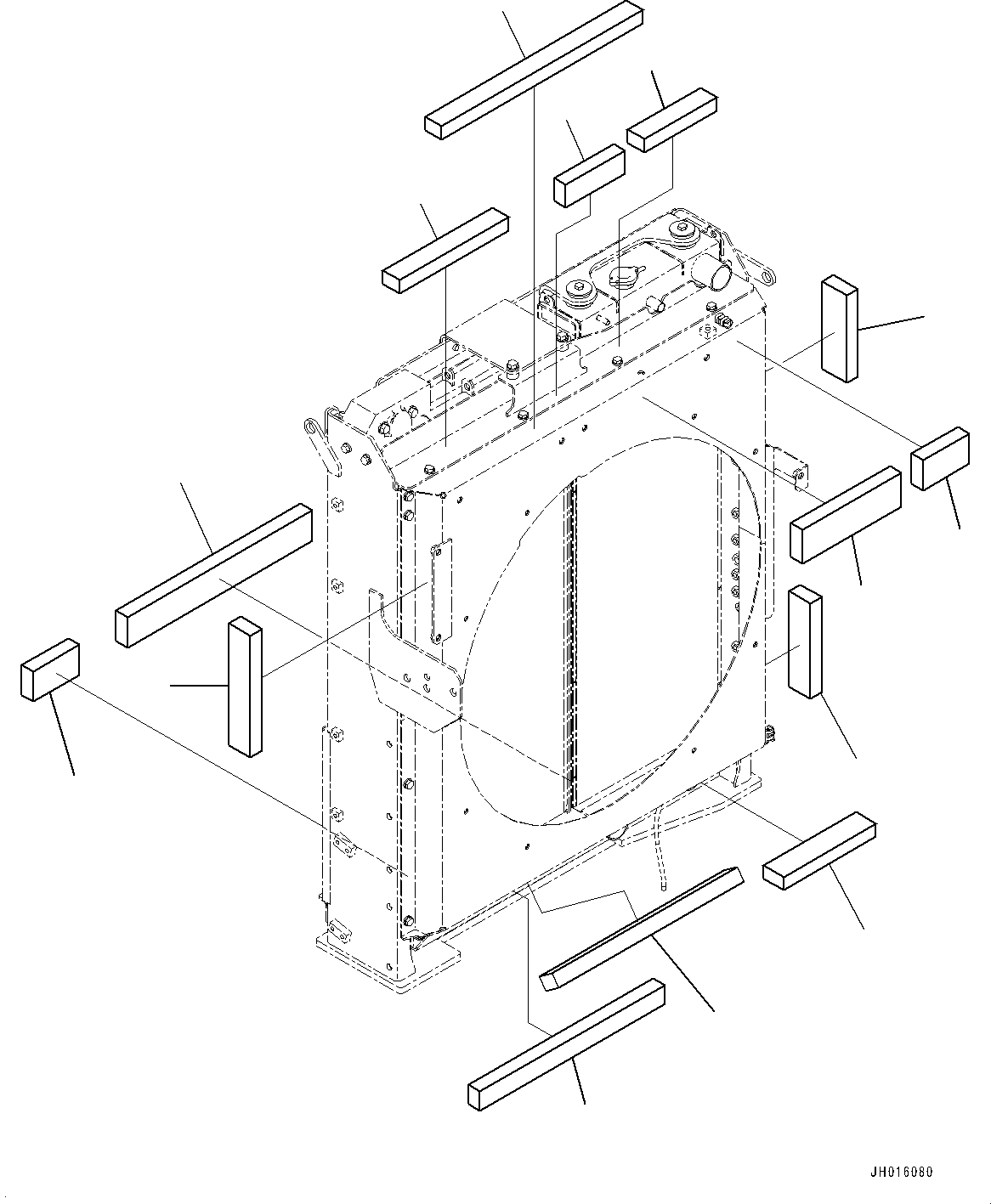 JH016080