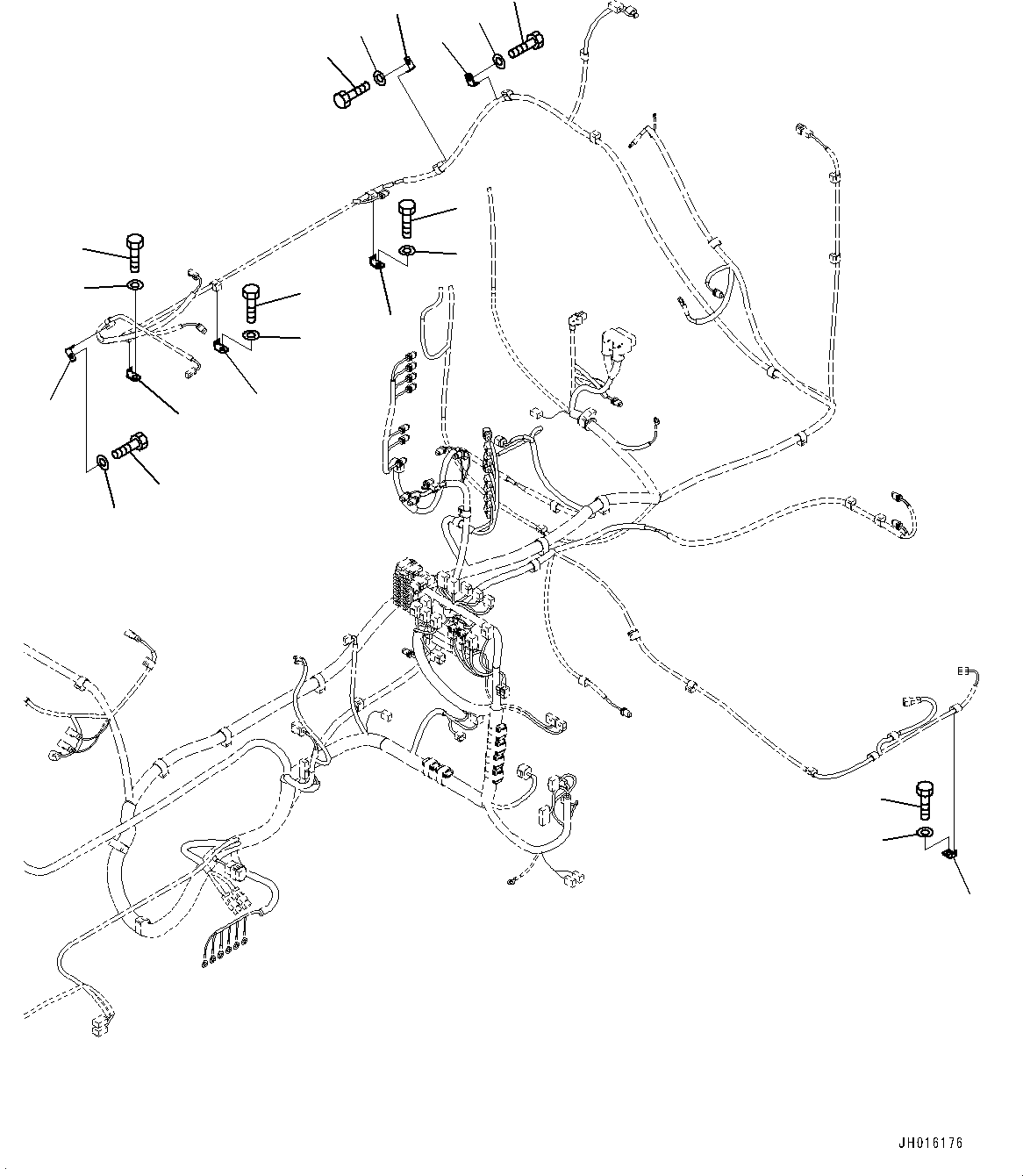 JH016176