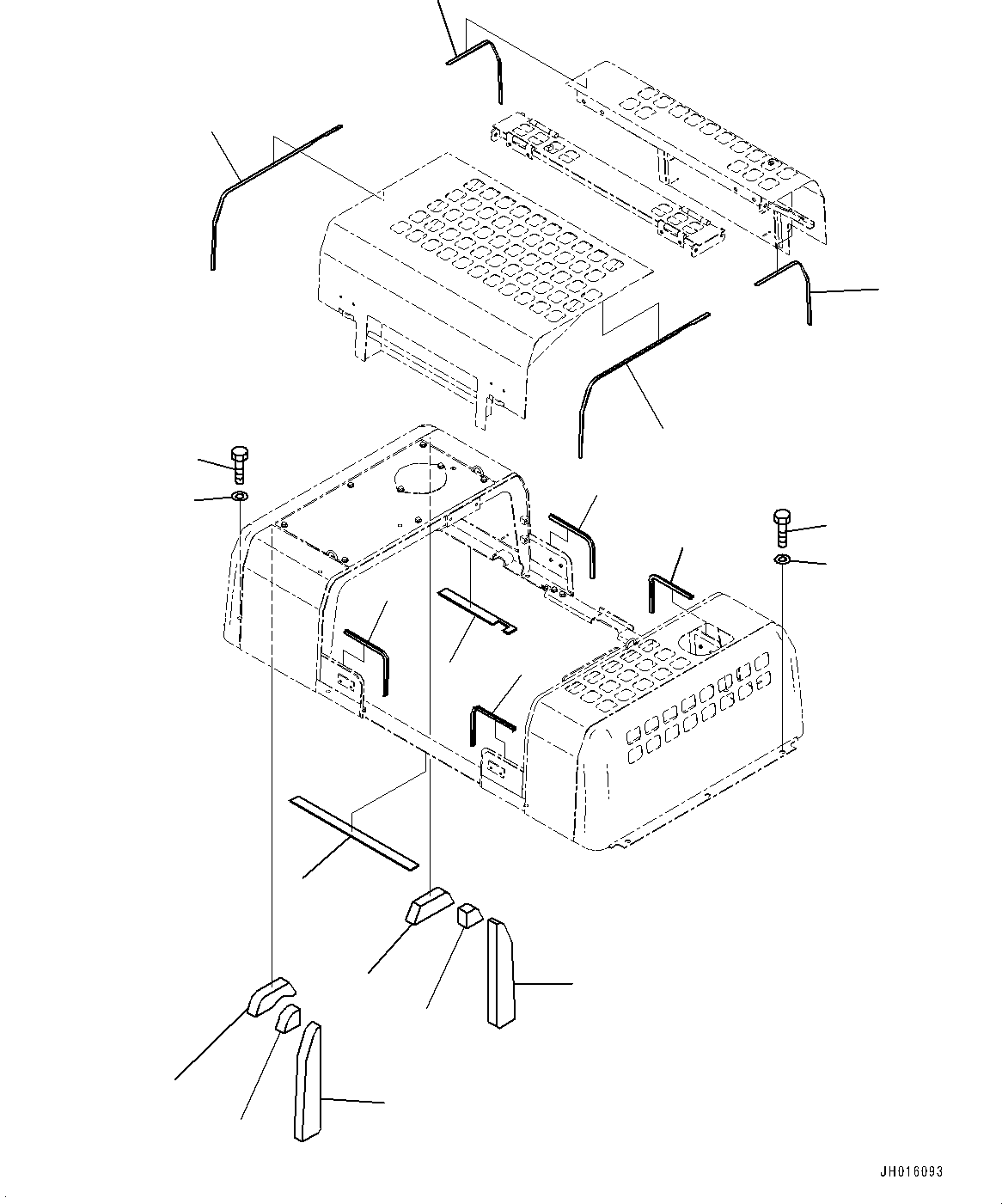 JH016093