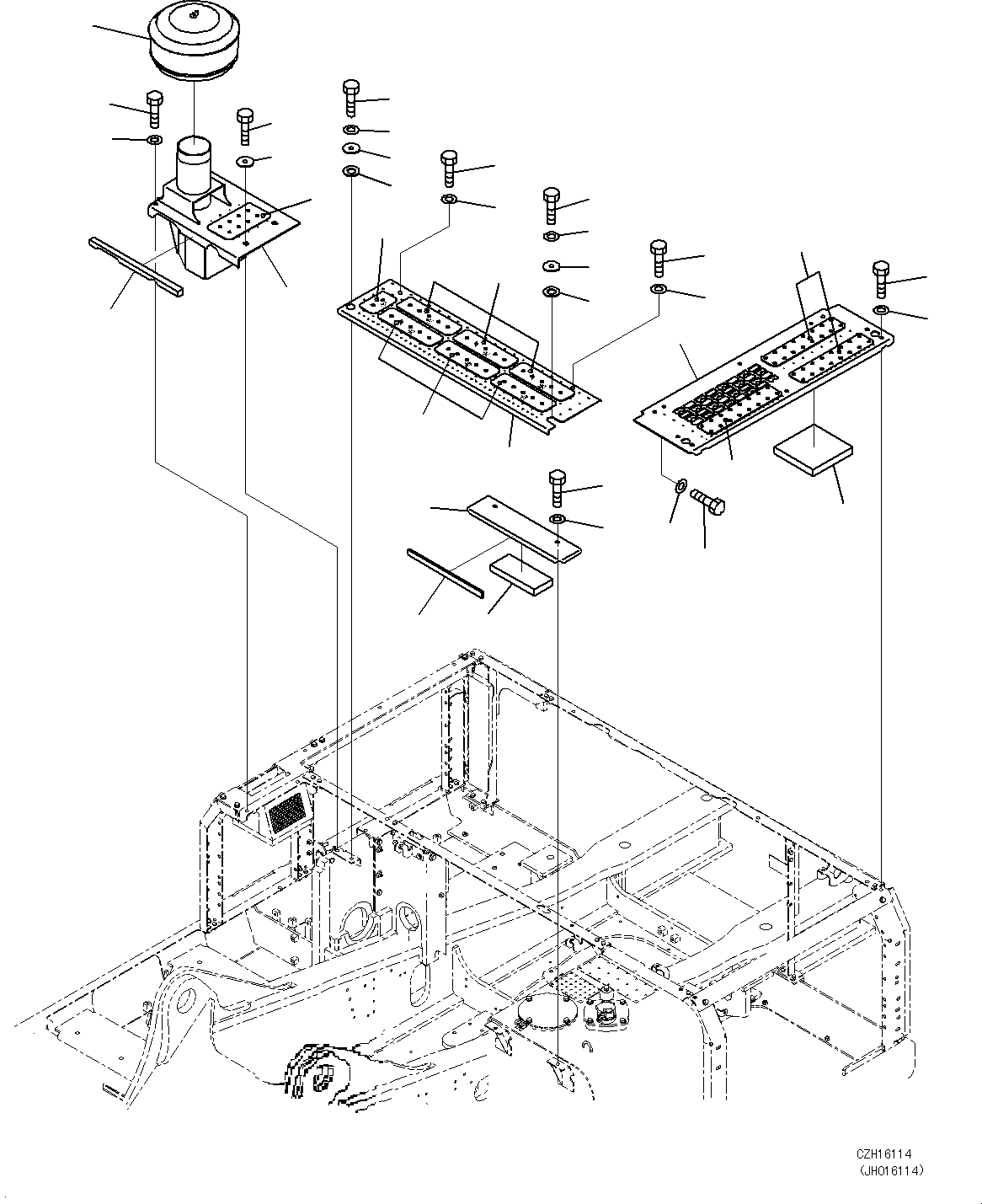 CZH16114
(JH016114)