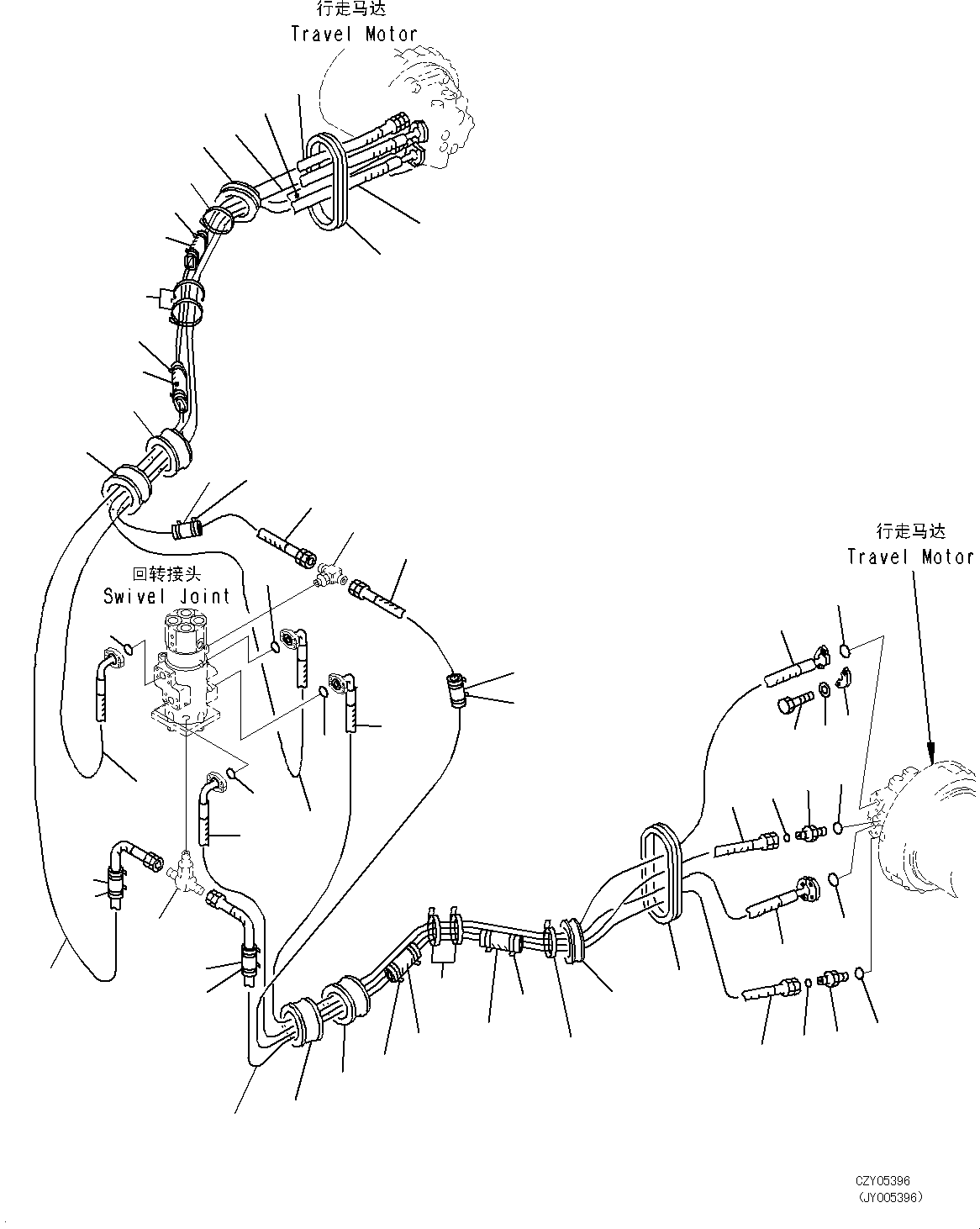 行走马达
Travel Motor

回转接头
Swivel Joint

行走马达
Travel Motor

CZY05396
(JY005396)