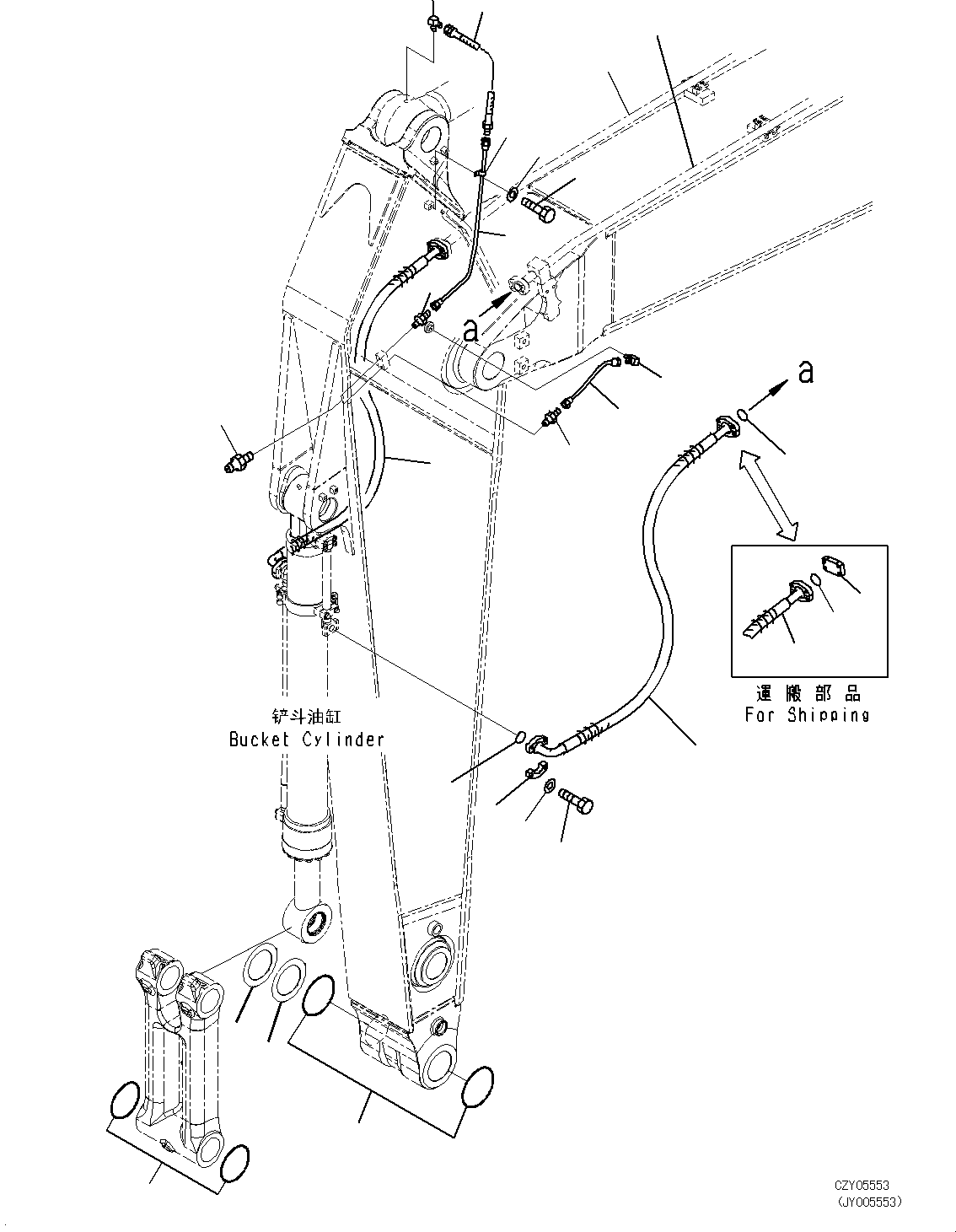 a

a

運搬部品
For Shipping

铲斗油缸
Bucket Cylinder

CZY05553
(JY005553)