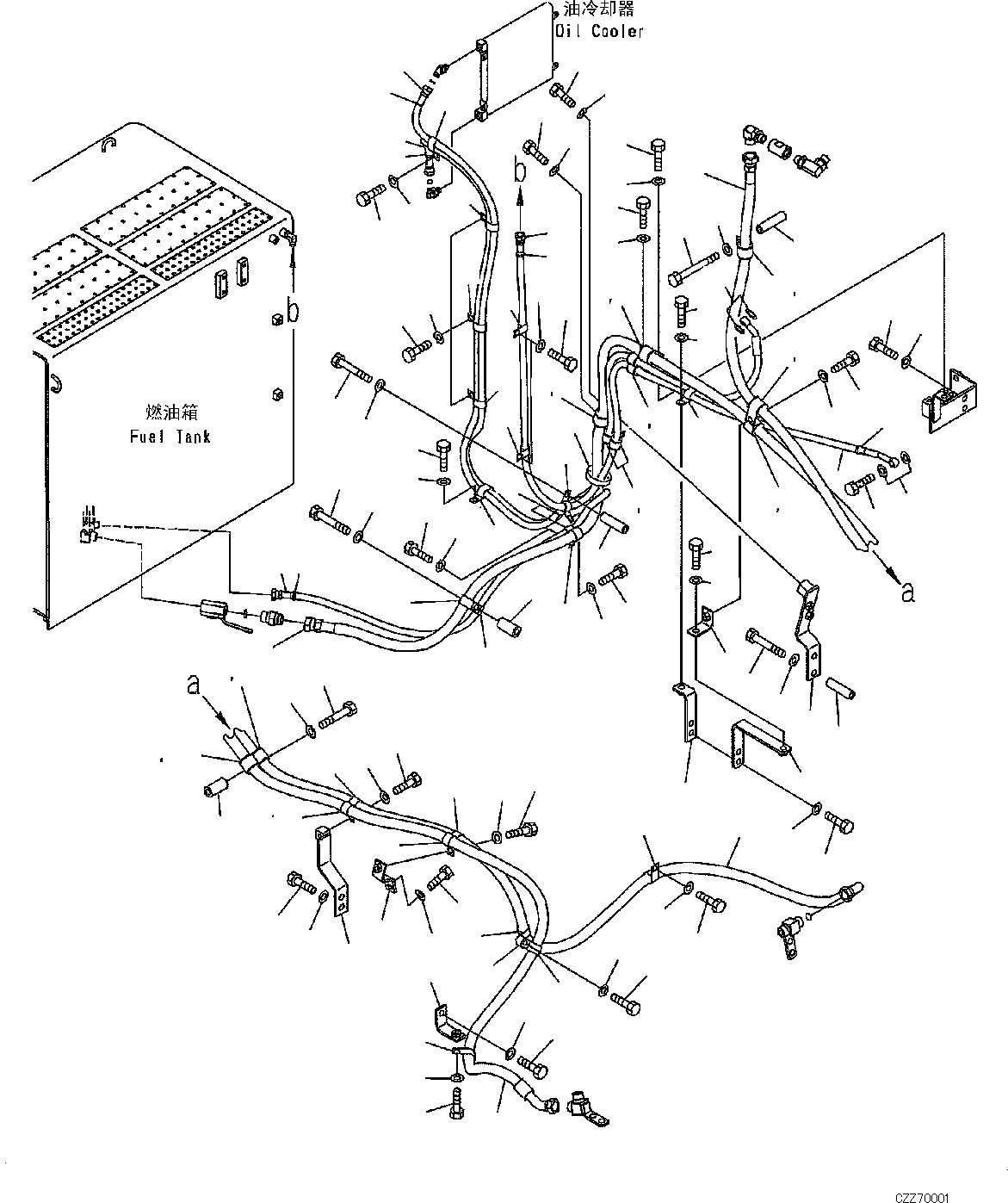 油冷却器
Oil Cooler

b

b

燃油箱
Fuel Tank

a

a

CZZ70001