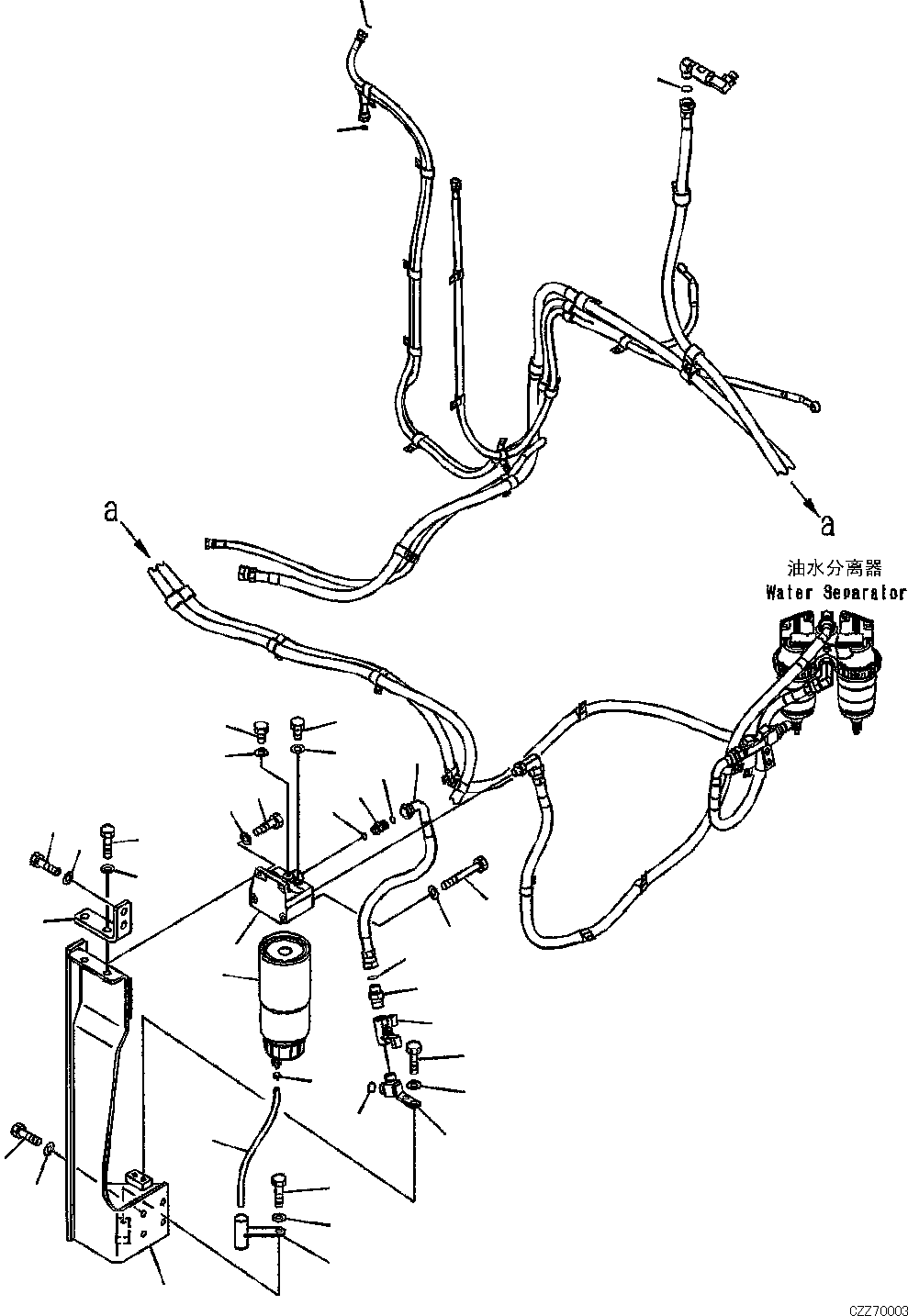 a

a

油水分离器
Water Separator

CZZ70003