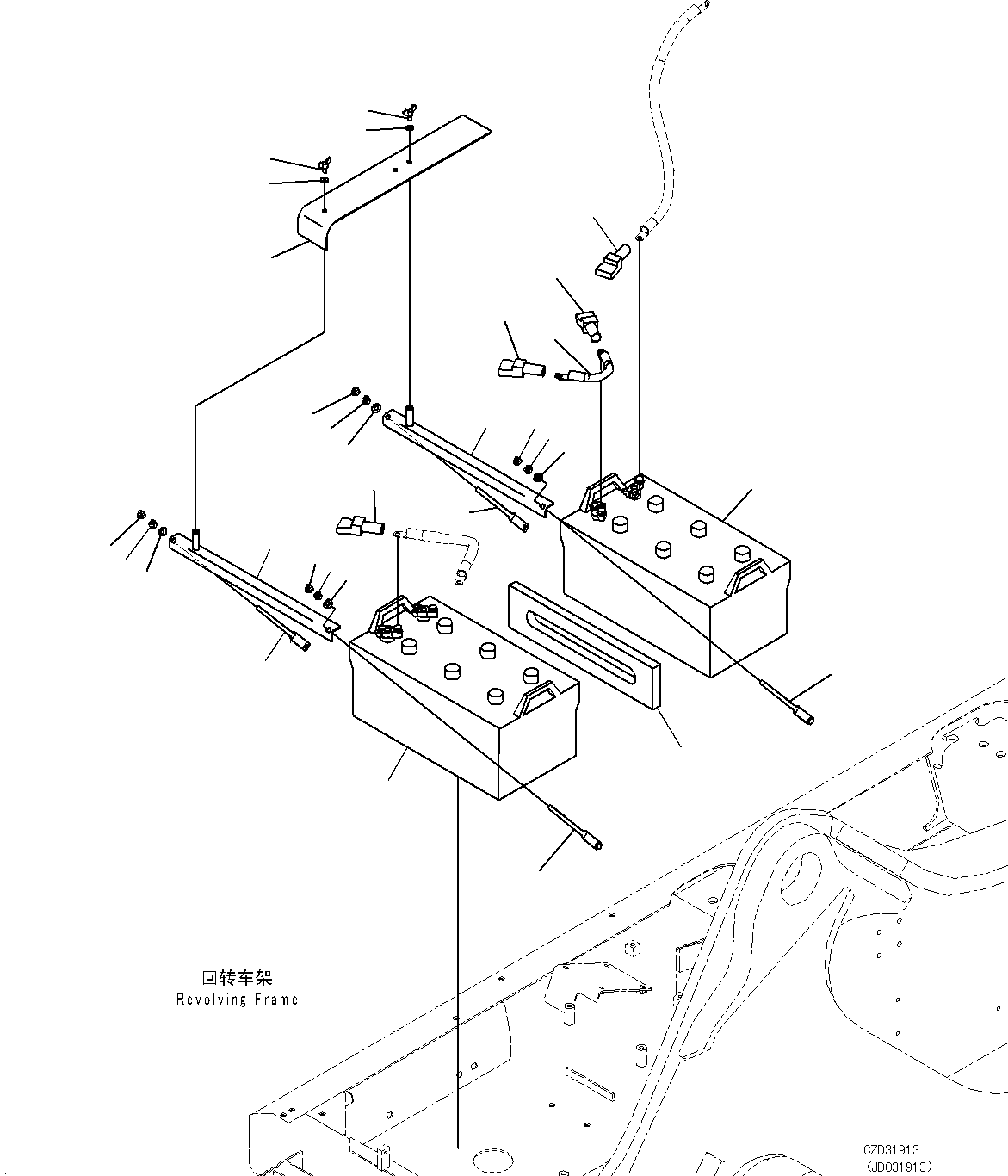 回转车架
Revolving Frame

CZD31913
(JD031913)