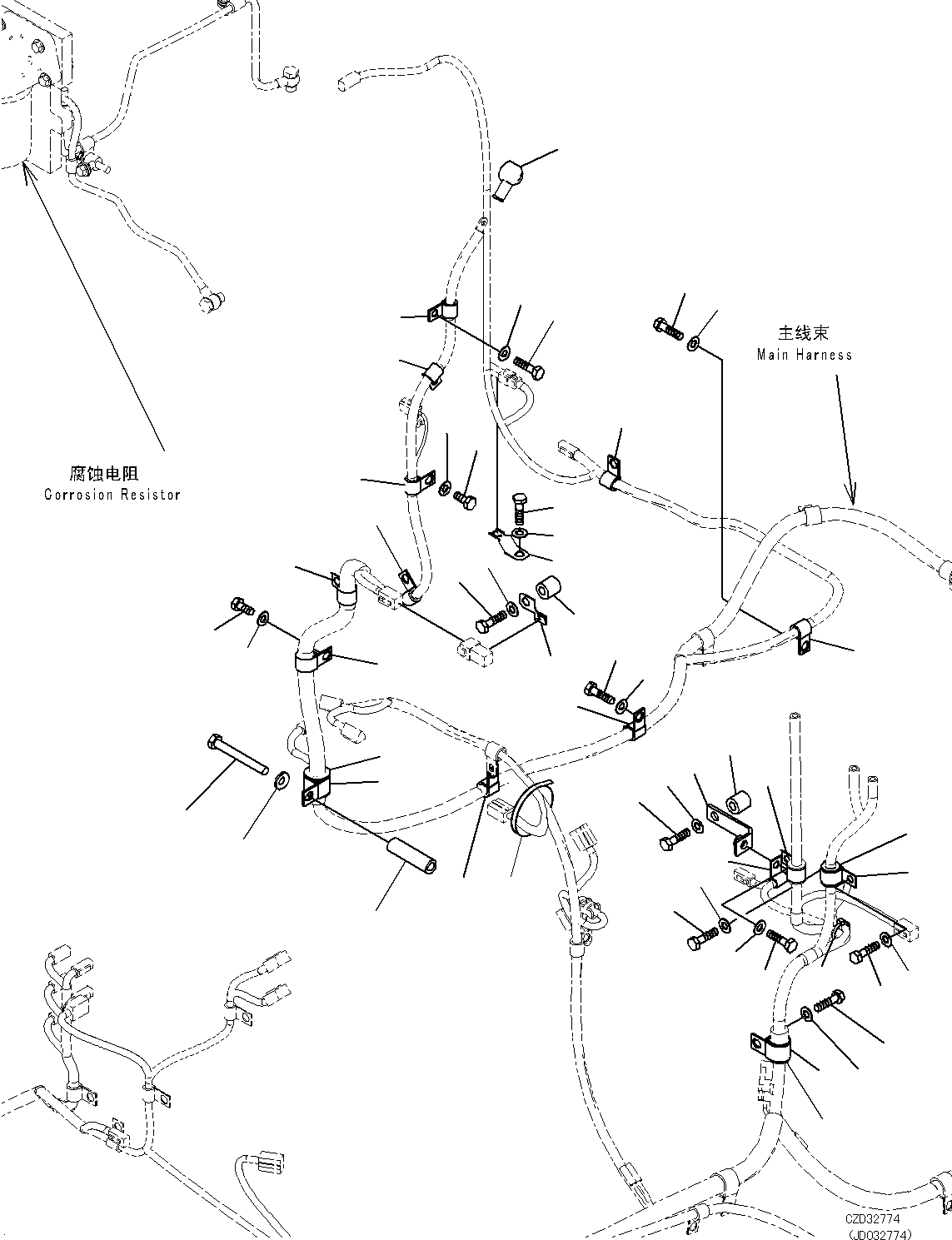 主线束
Main Harness

腐蚀电阻
Corrosion Resistor

CZD32774
(JD032774)