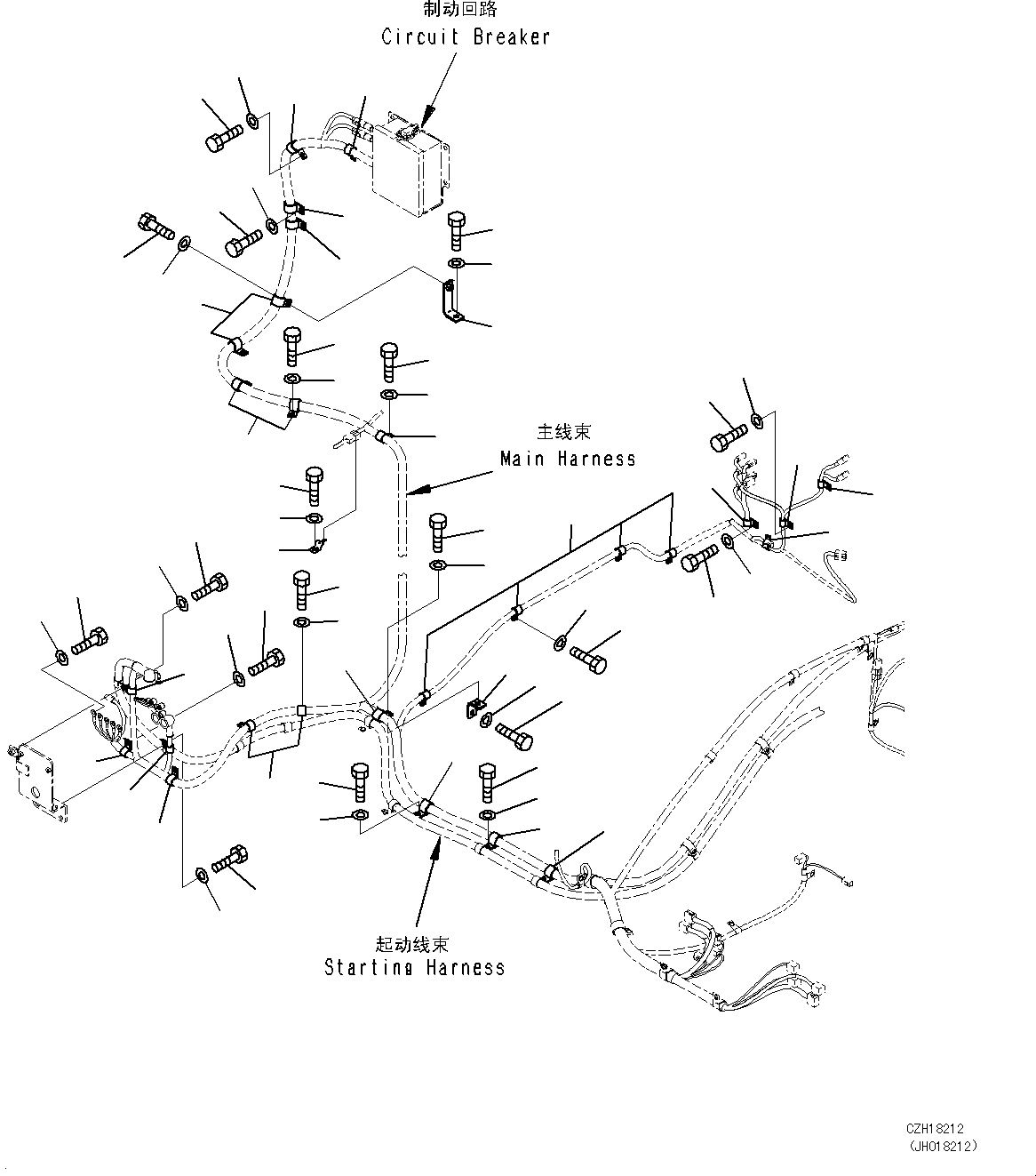 制动回路
Circuit Breaker

主线束
Main Harness

起动线束
Starting Harness

CZH18212
(JH018212)