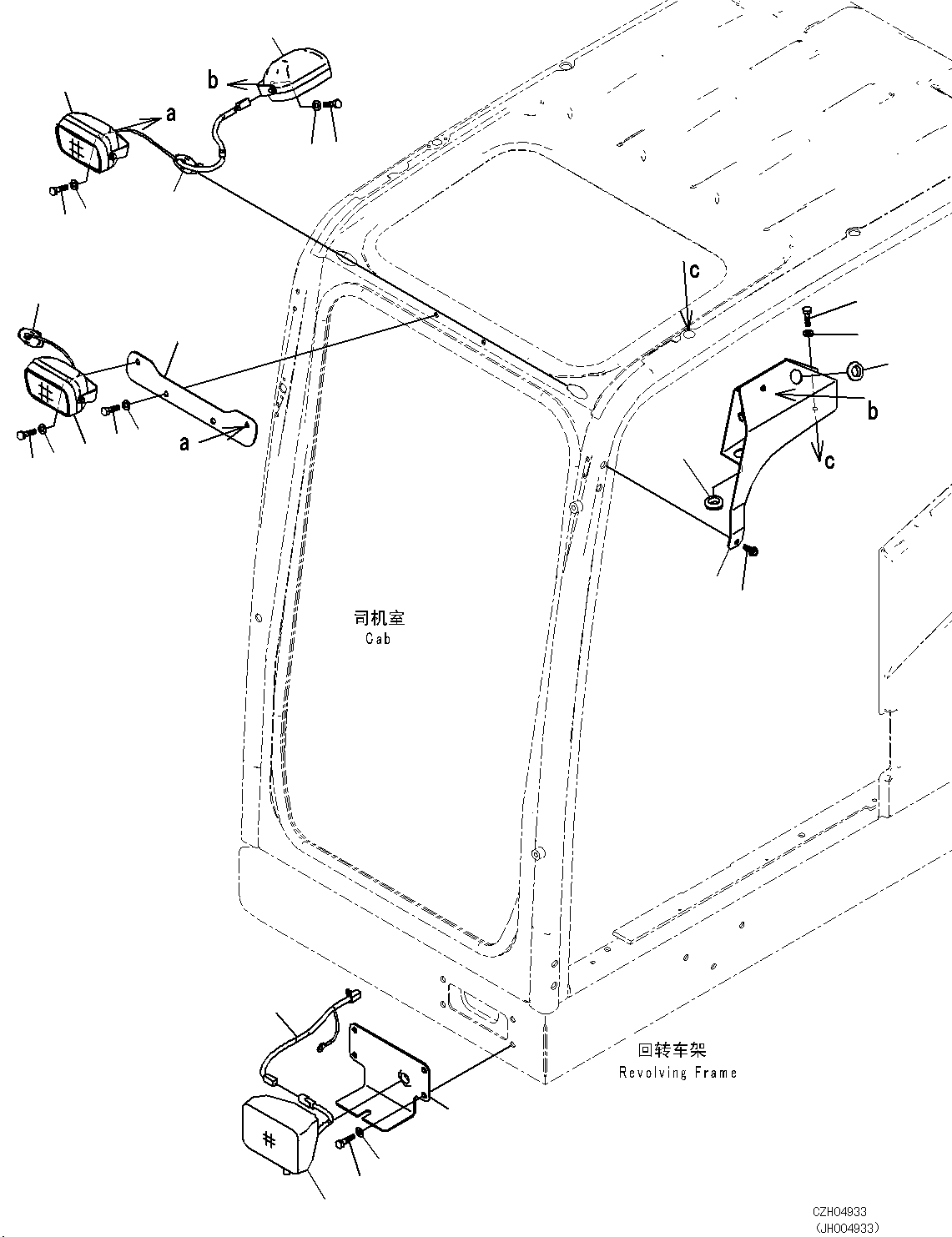 b
a
c
b
c
a
司机室
Cab
回转车架
Revolving Frame
CZH04933
(JH004933)