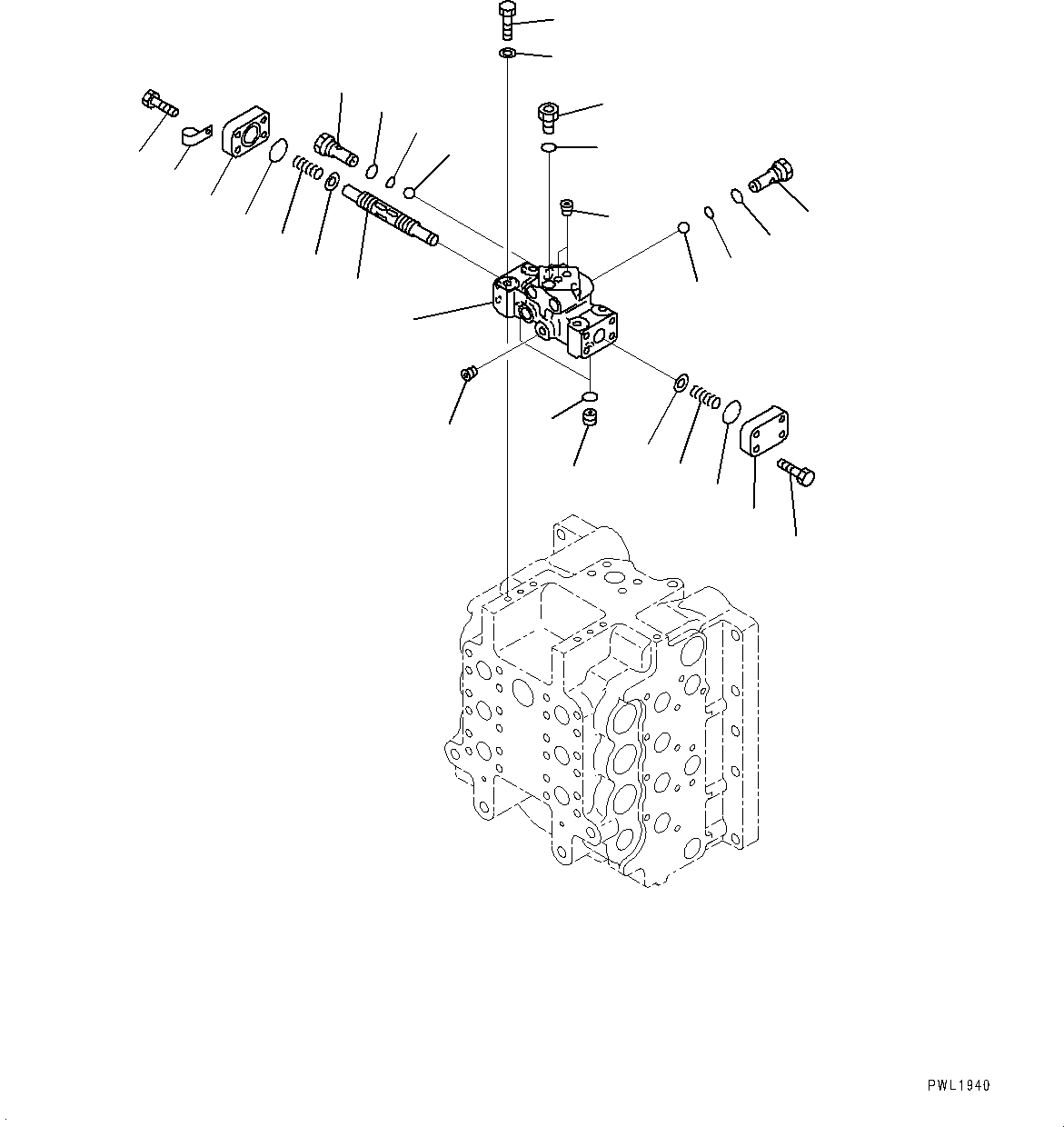 PWL1940