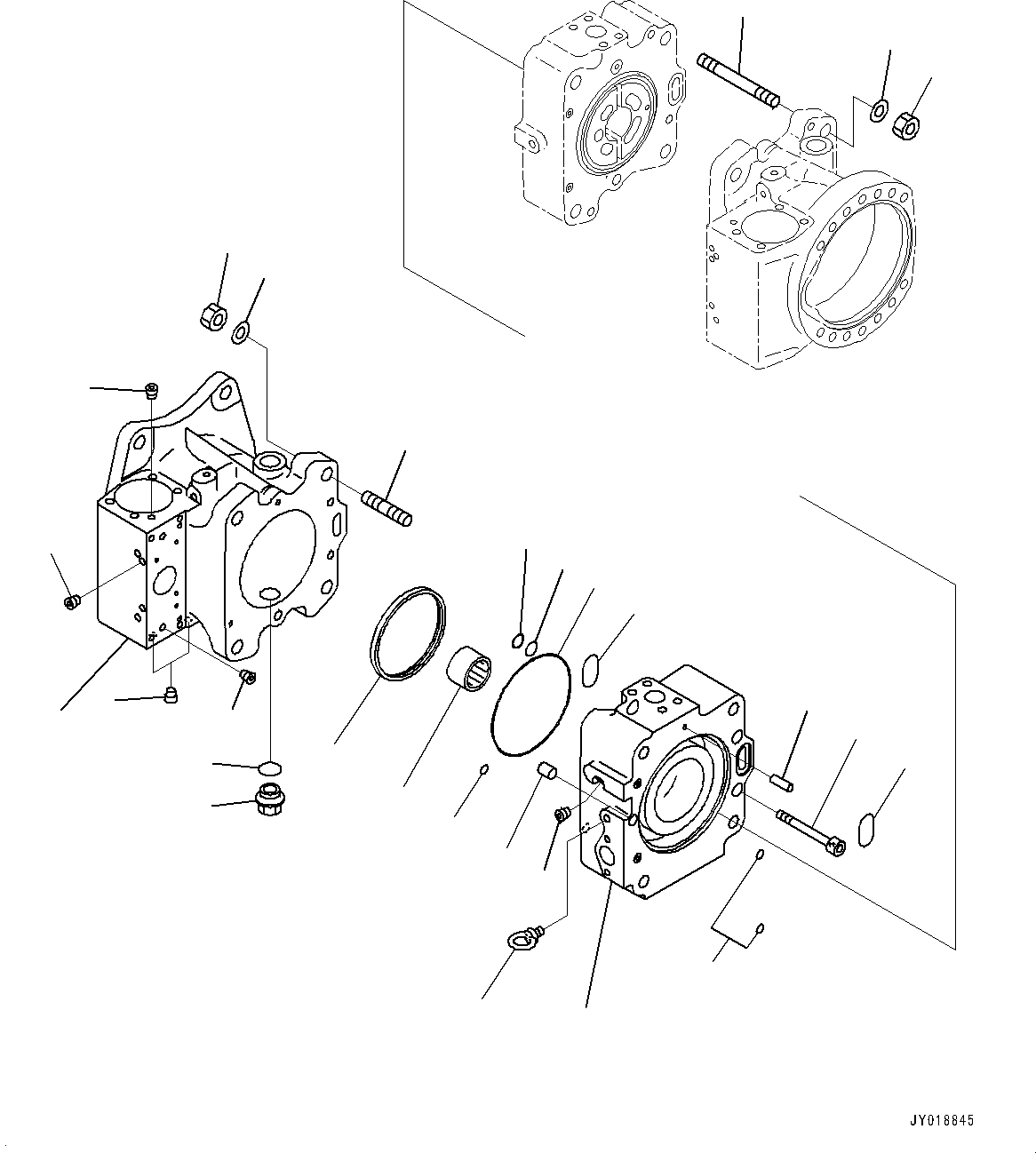 JY018845