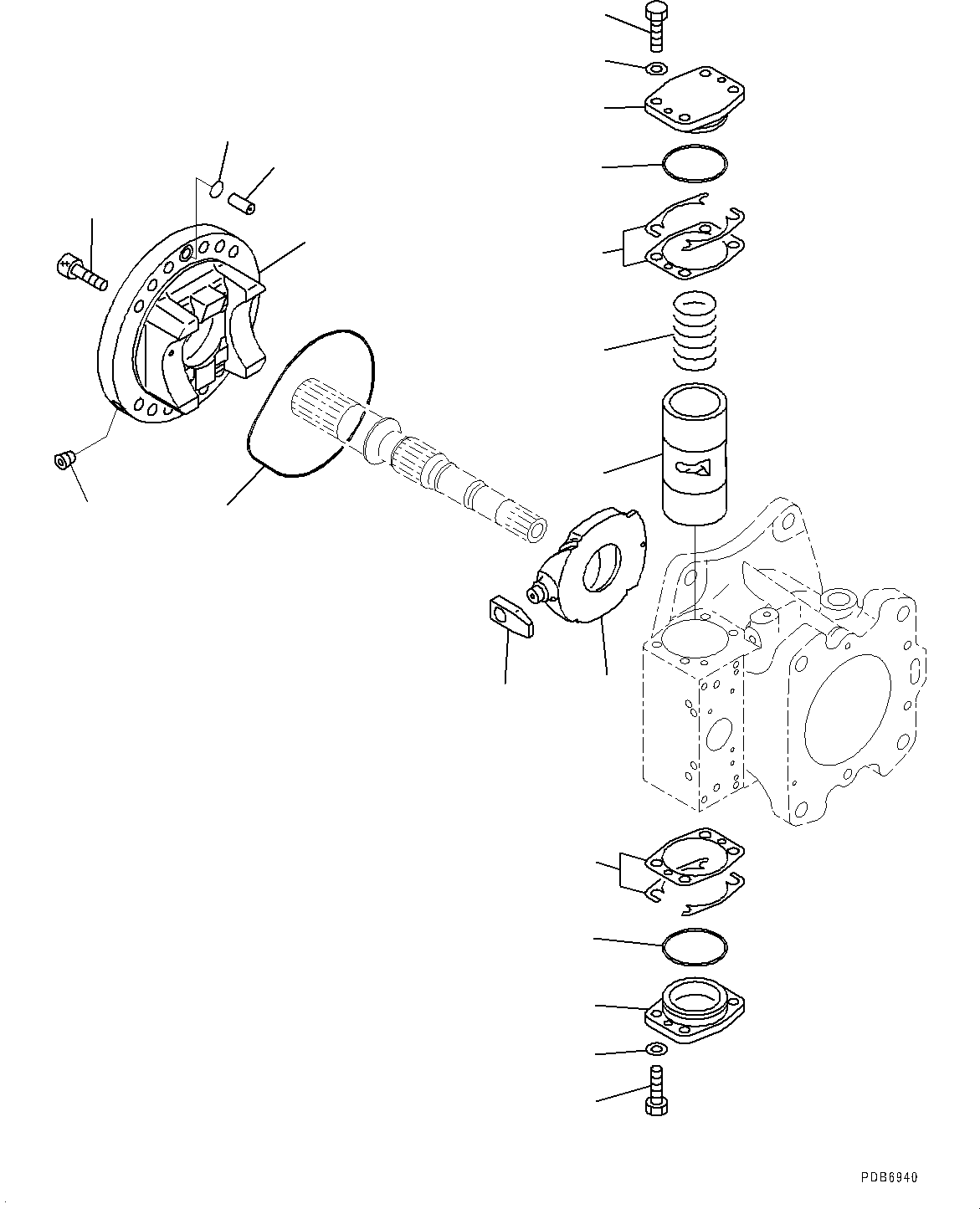 PDB6940