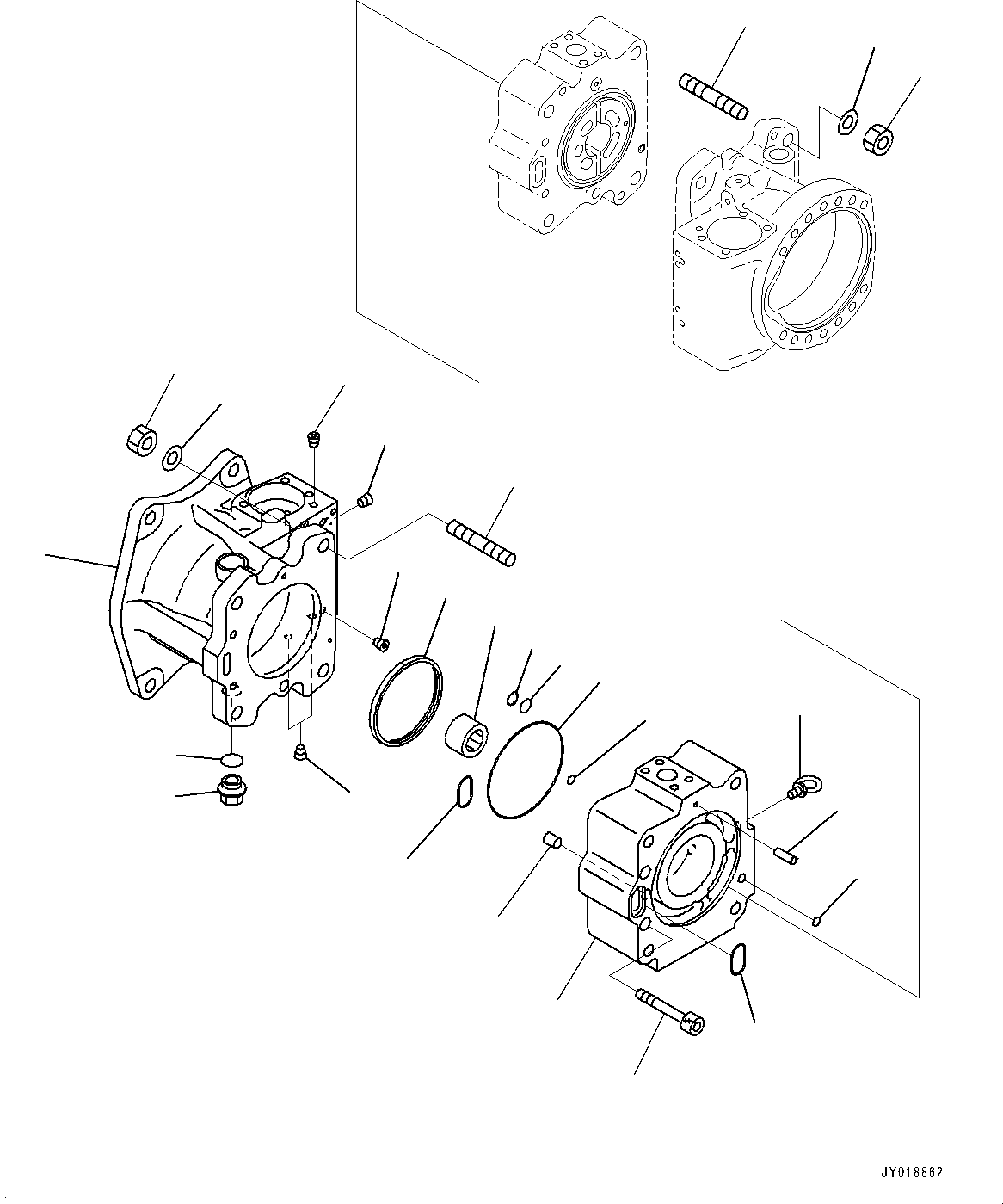 JY018862