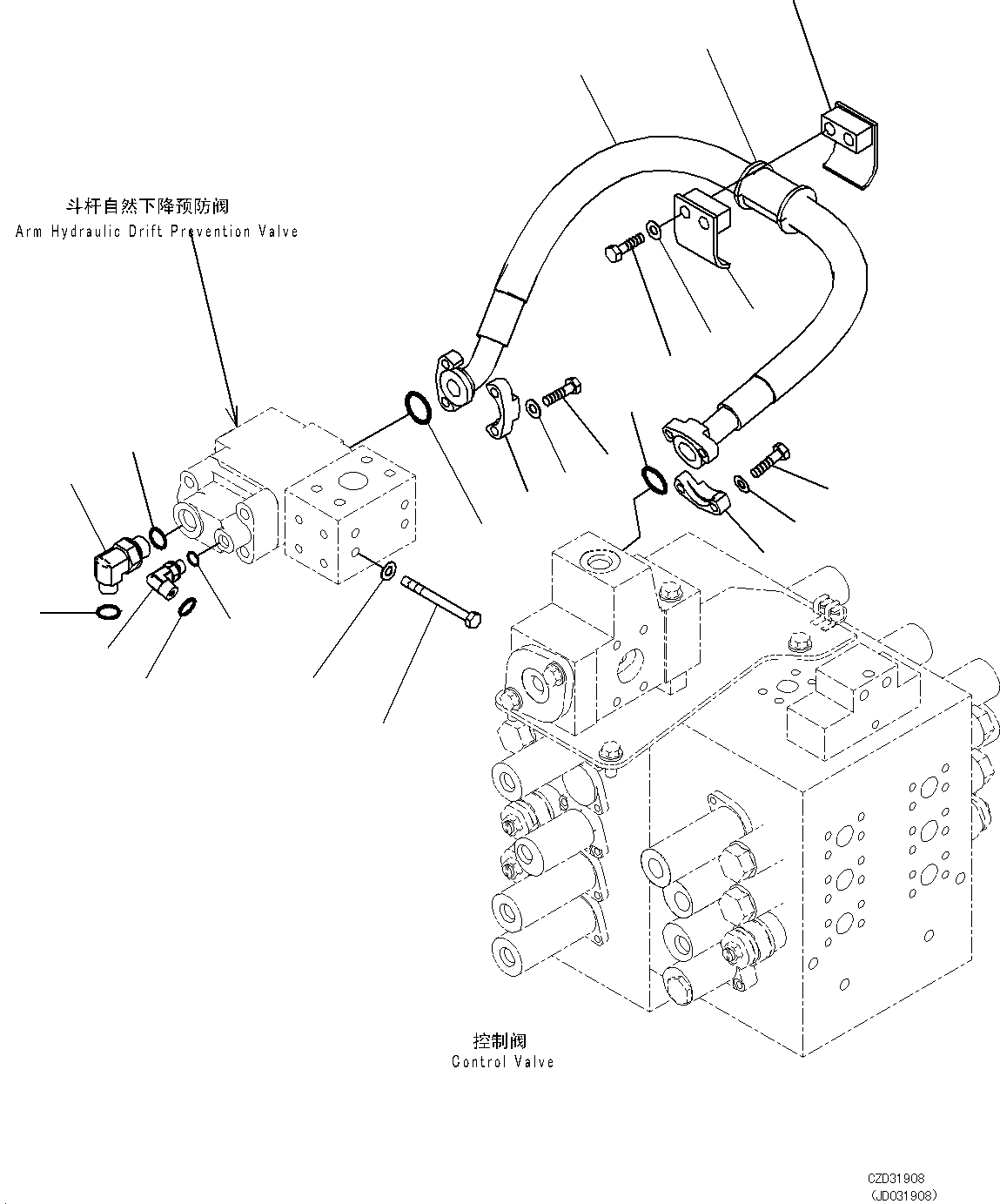 斗杆自然下降预防阀
Arm Hydraulic Drift Prevention Valve

控制阀
Control Valve

CZD31908
(JD031908)