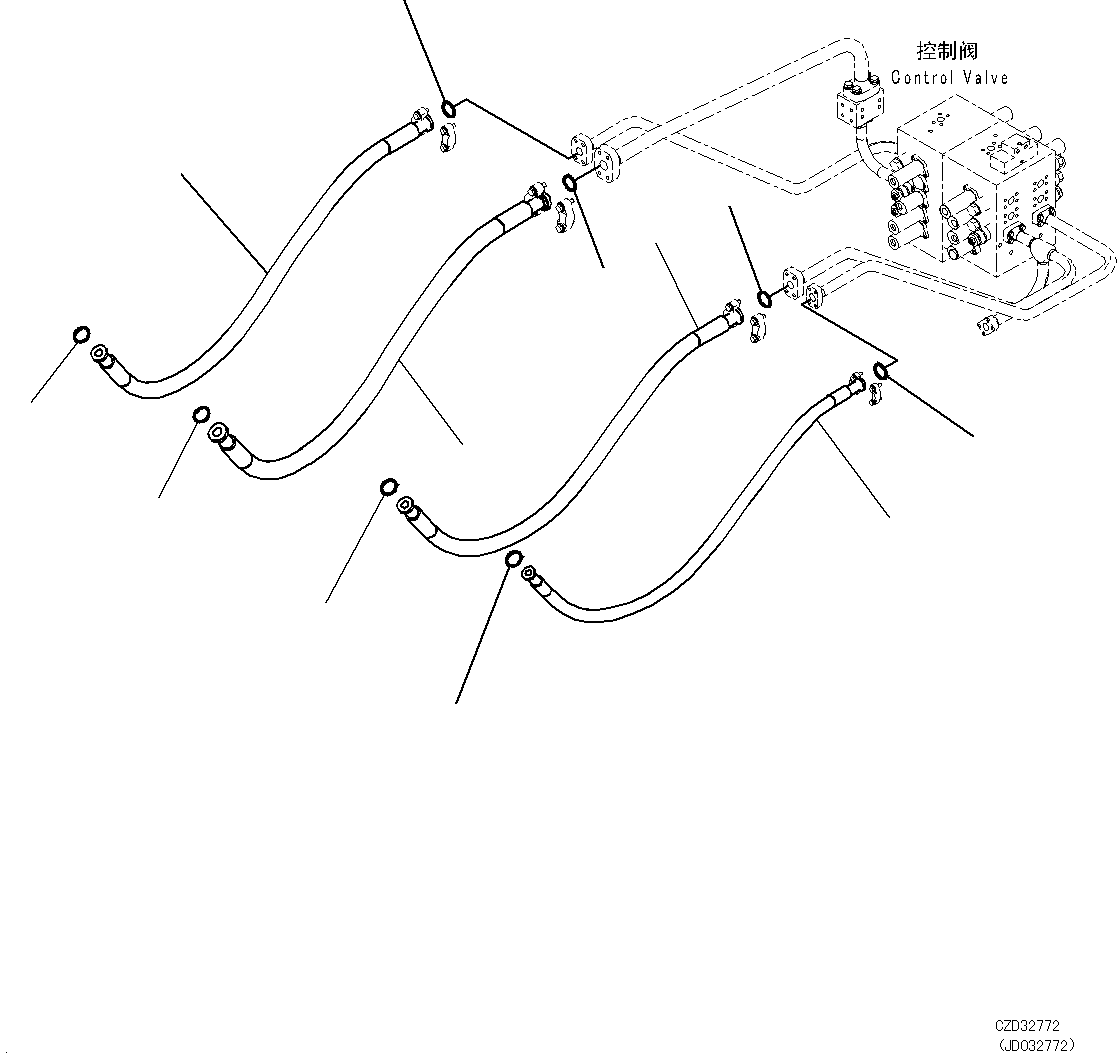 控制阀
Control Valve

CZD32772
(JD032772)