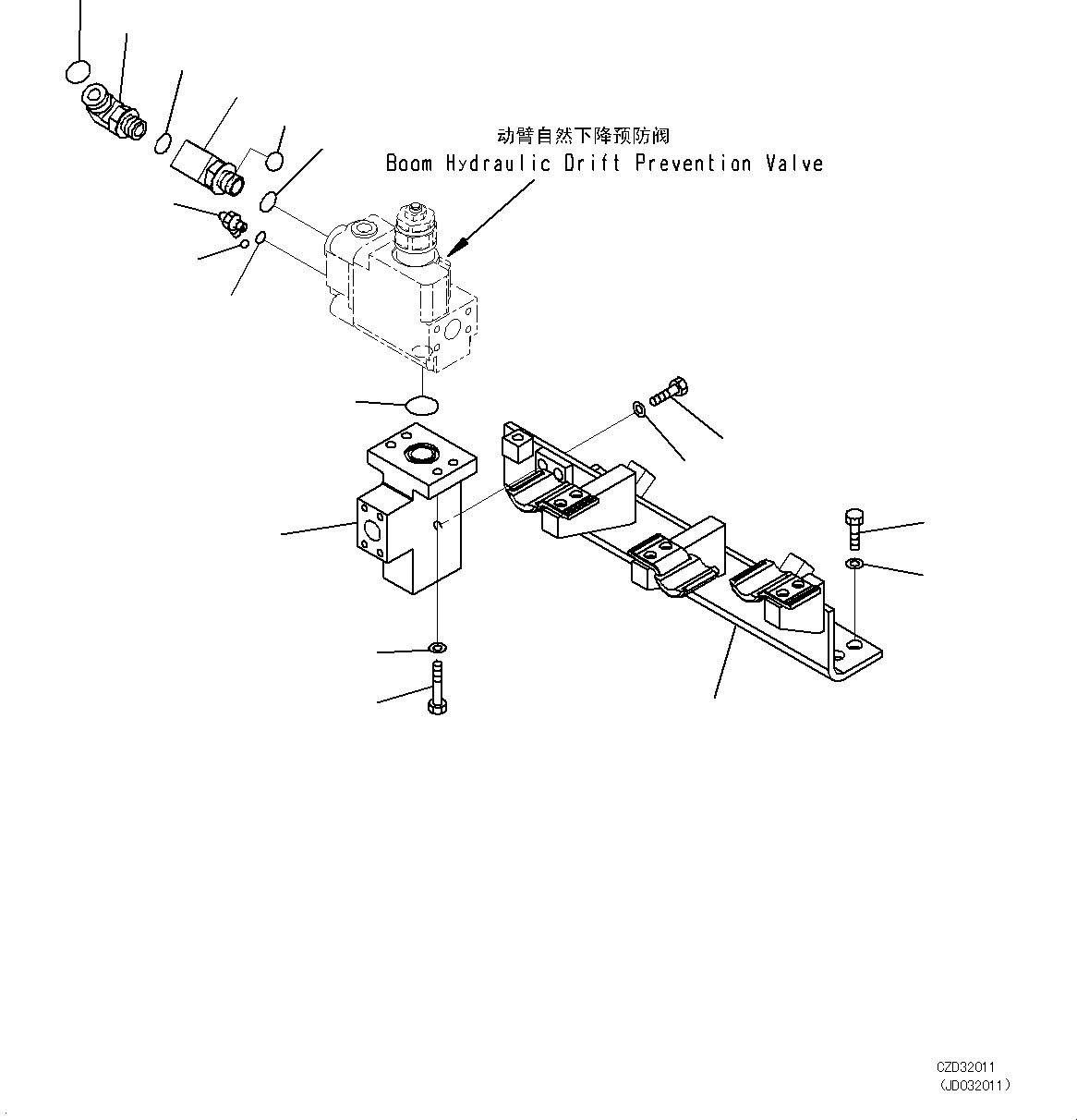 动臂自然下降预防阀
Boom Hydraulic Drift Prevention Valve

CZD32011
(JD032011)