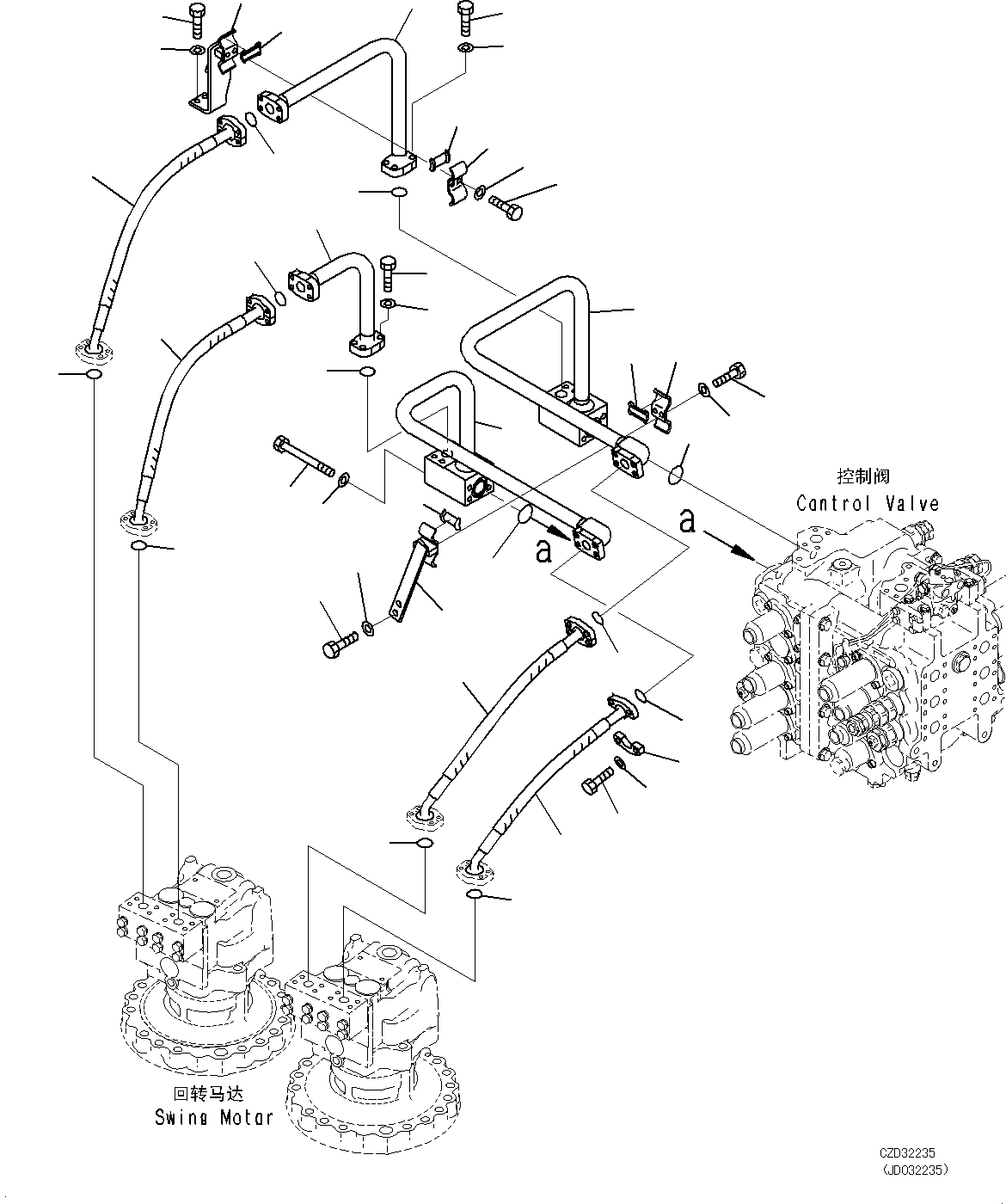 控制阀
Cantrol Valve

a

a

回转马达
Swing Motor

CZD32235
(JD032235)