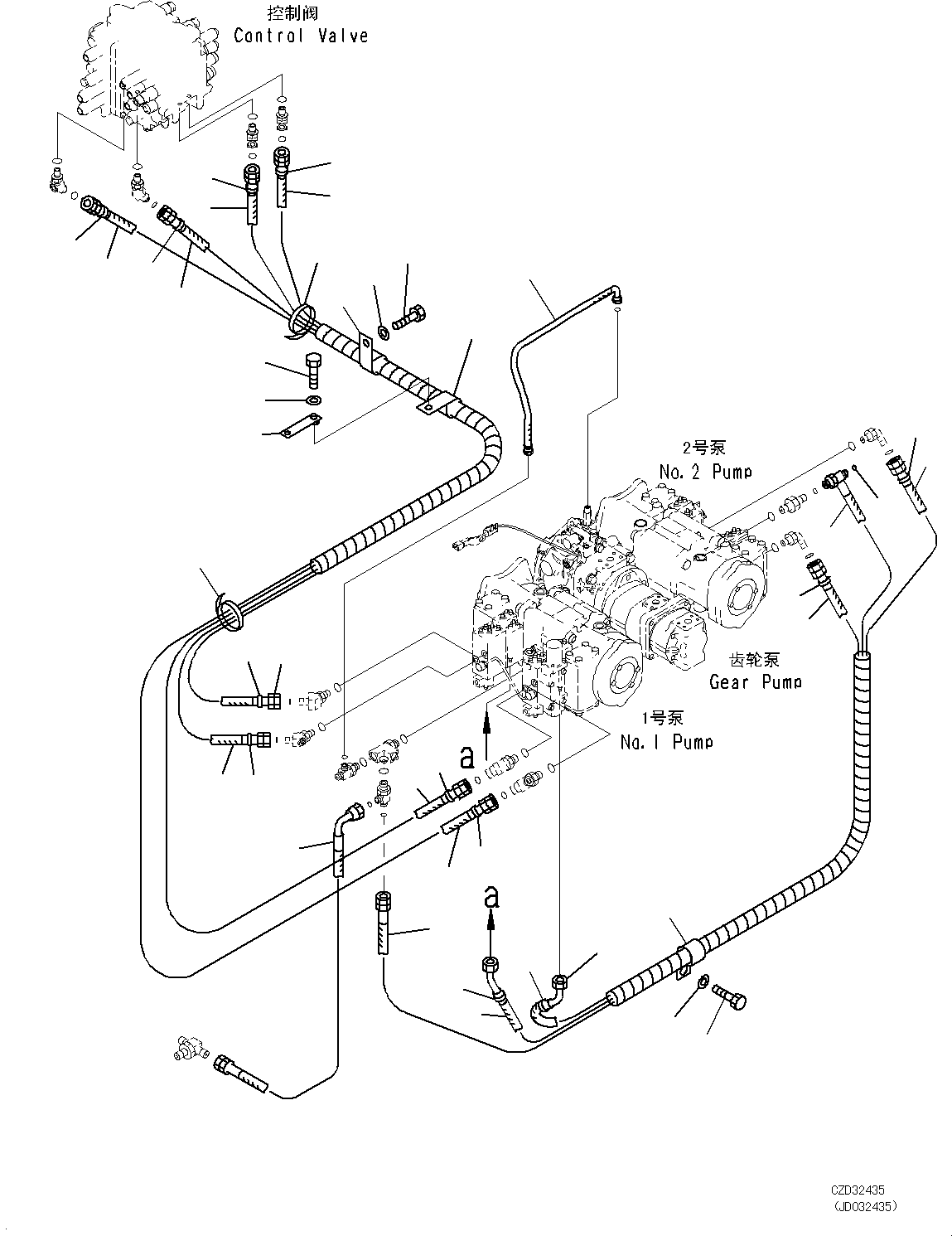 控制阀
Control Valve

2号泵
No. 2 Pump

齿轮泵
Gear Pump

1号泵
No. 1 Pump

a

a

CZD32435
(JD032435)