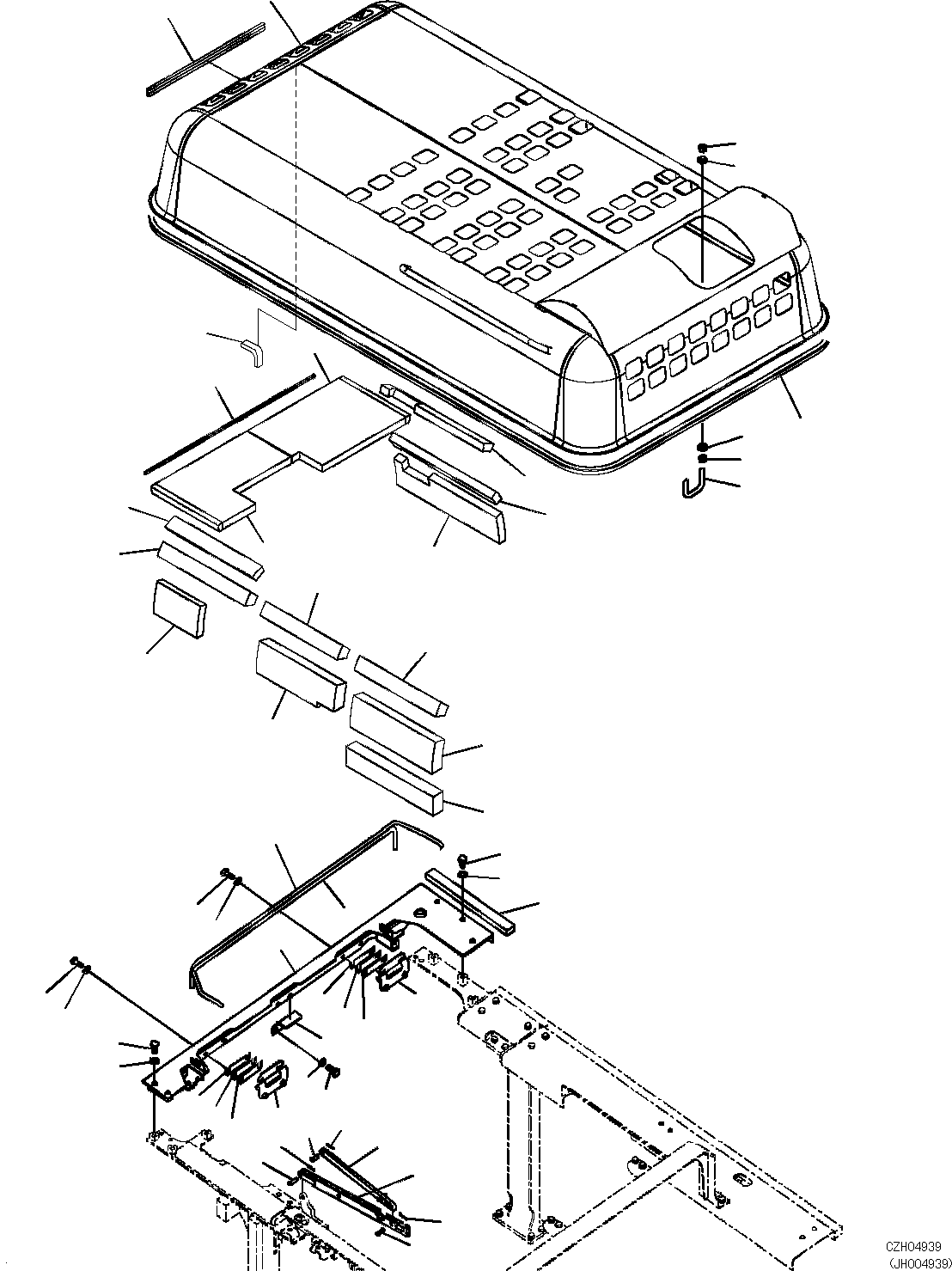 CZH04939
(JH004939)