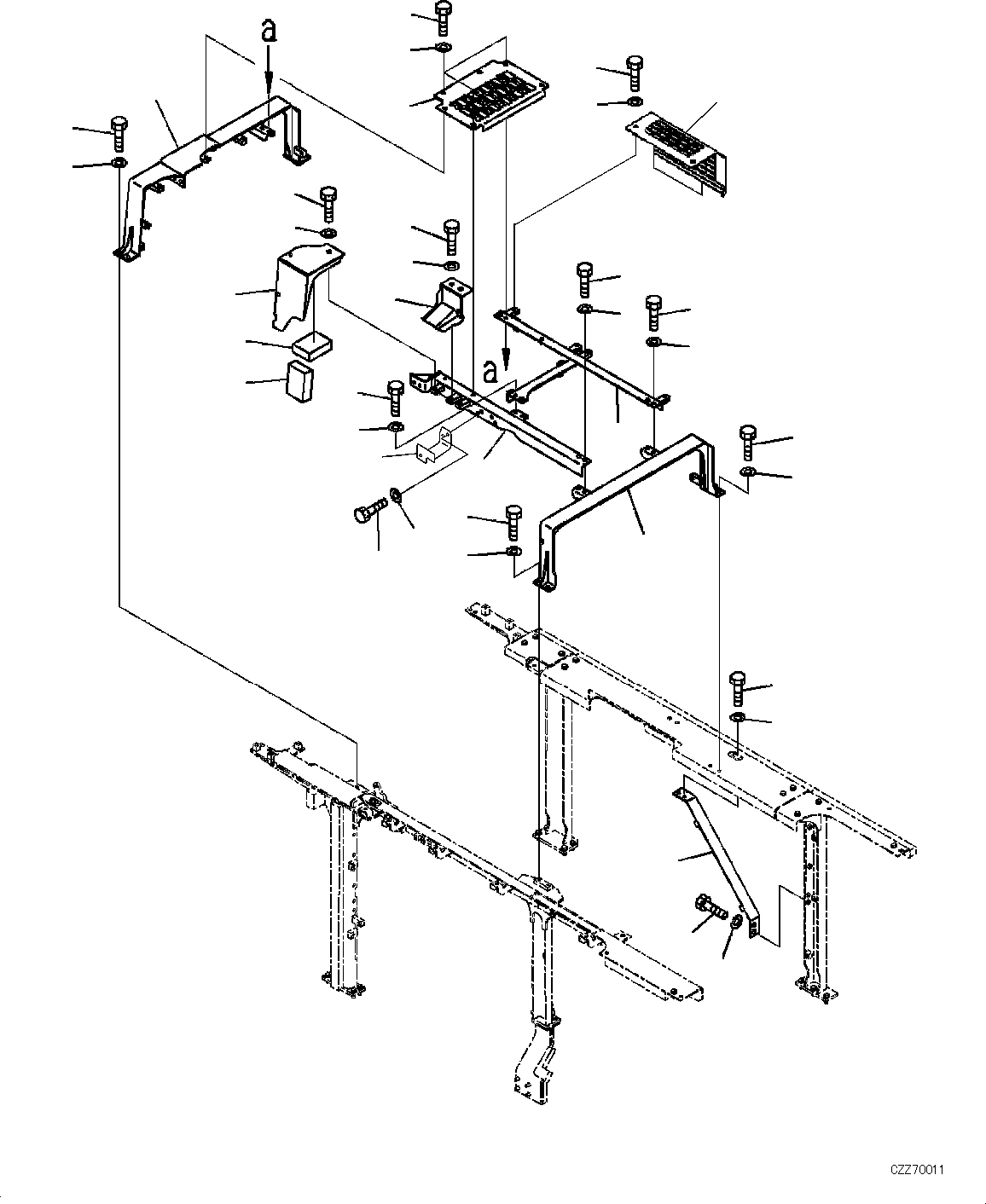 a

a

CZZ70011