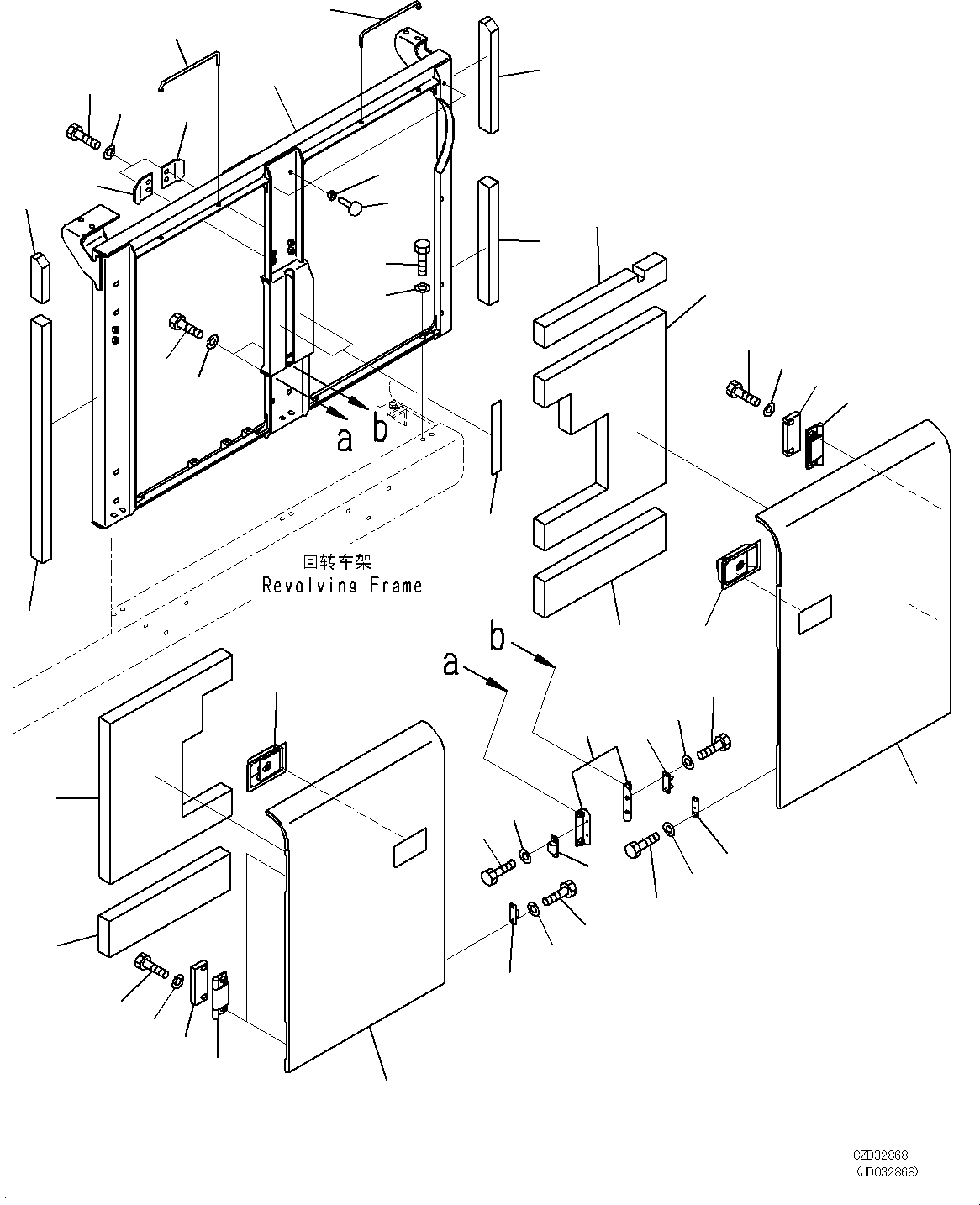 a b

回转车架
Revolving Frame

b

a

CZD32868
(JD032868)